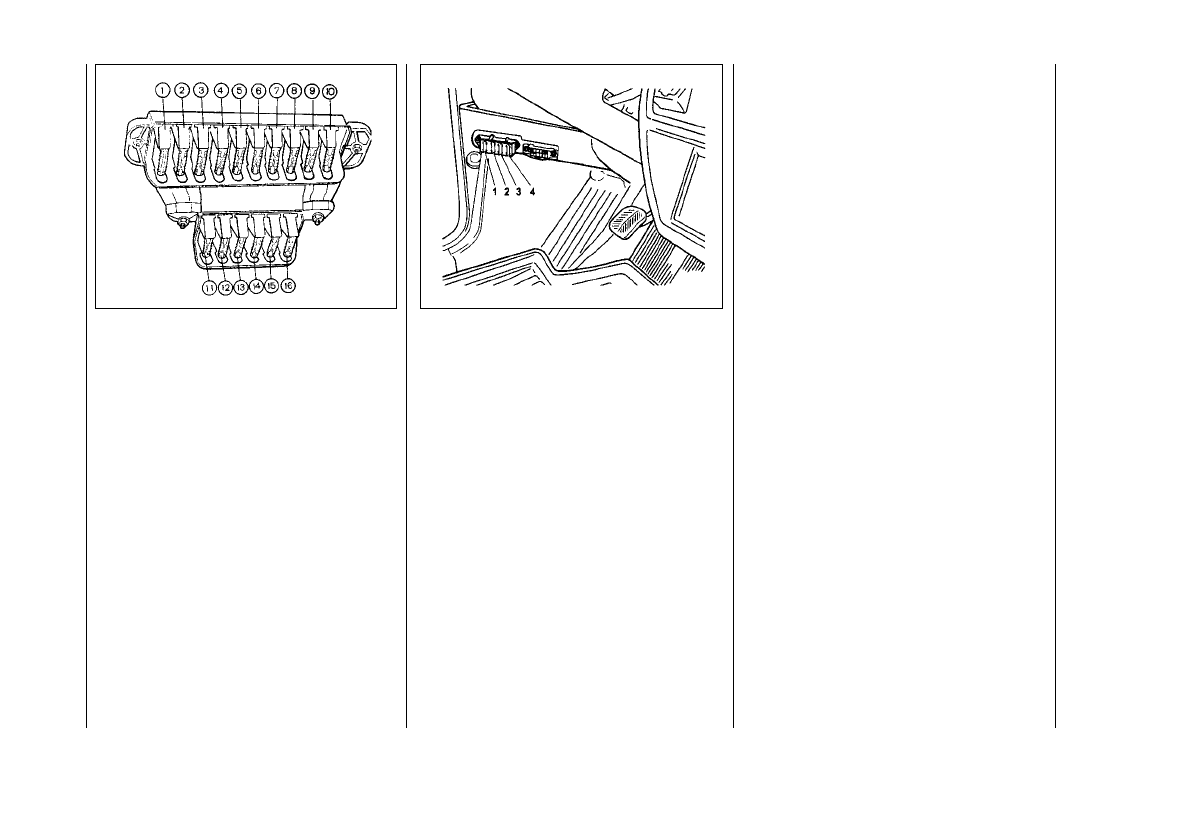 1 2 3 4 5 6 7 8 9 10

11 12 13 14 15 16

1 2 3 4