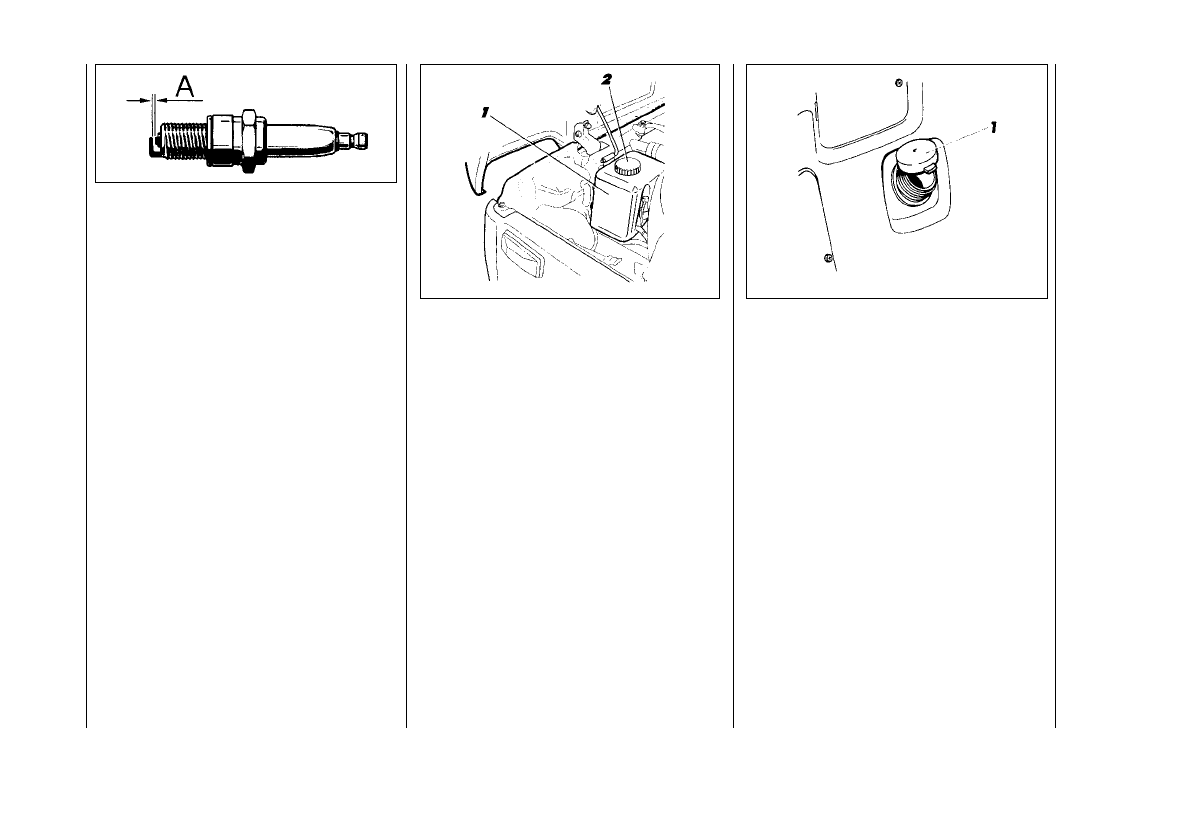 A

1
2

1