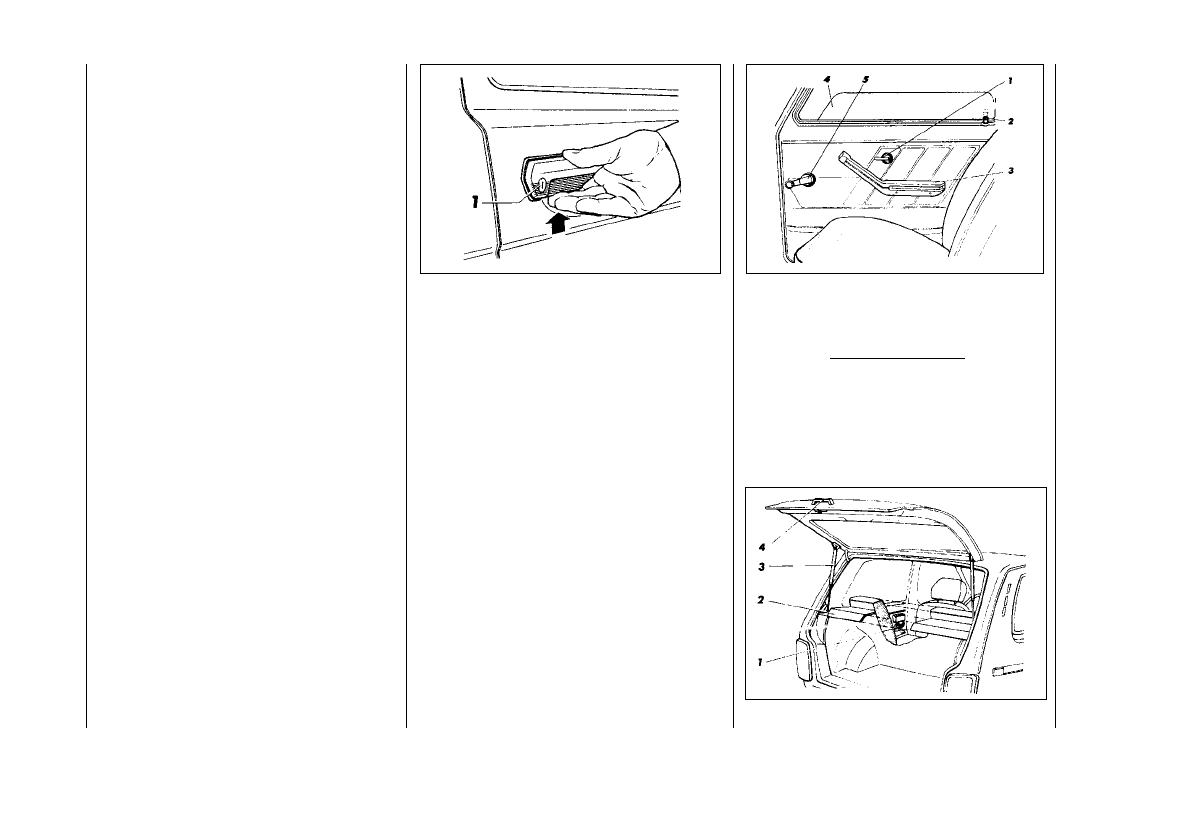 1

4 5 1
2
3

4
3
2
1