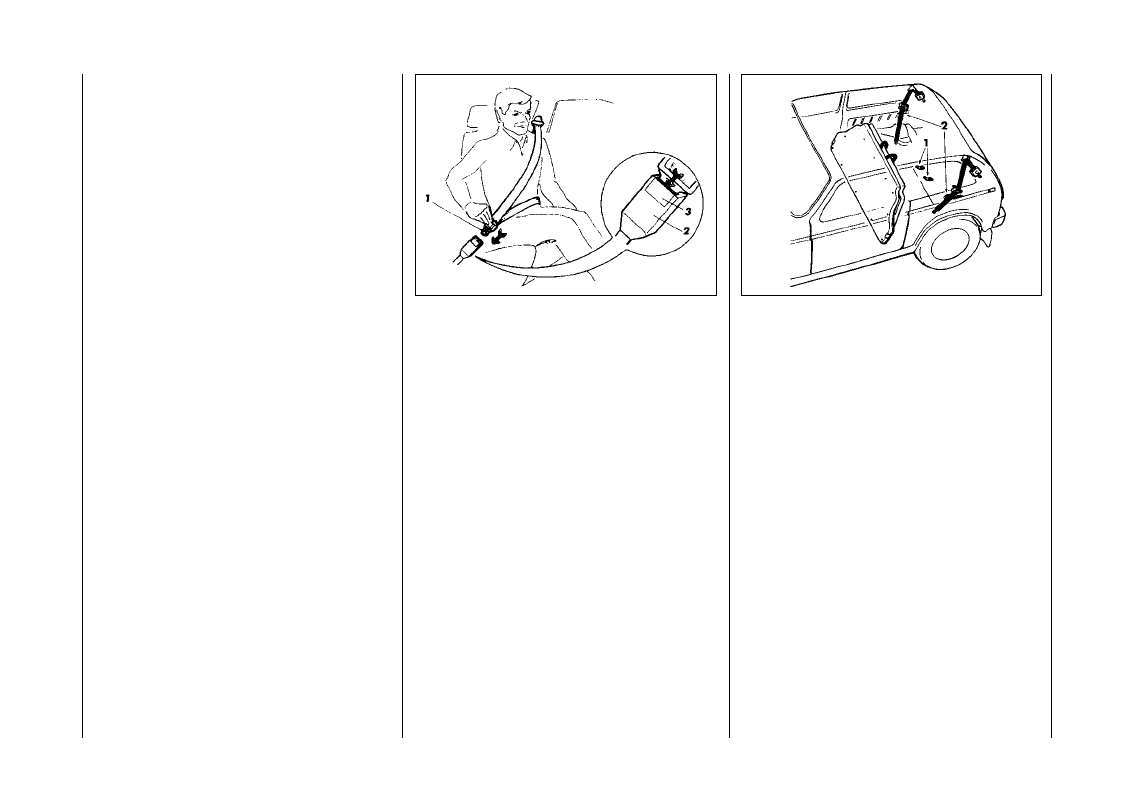 1
3
2

2
1