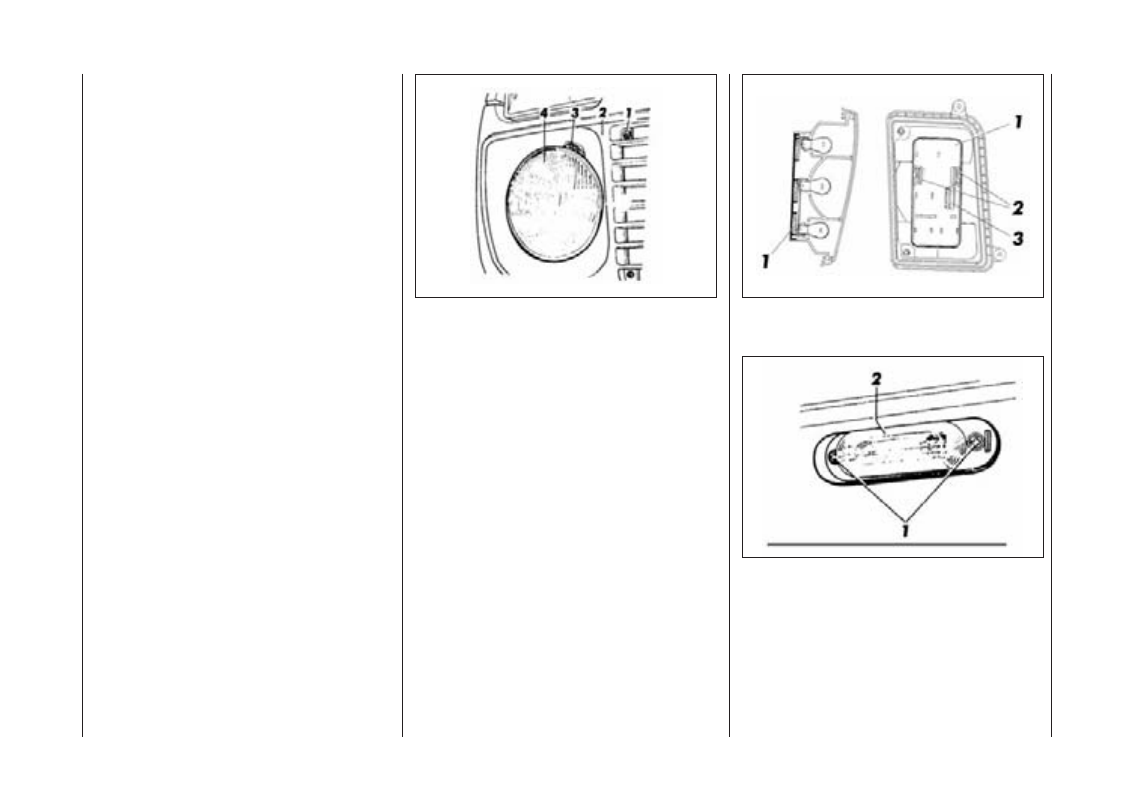 4 3 2 1

1
2
3
1

2
1