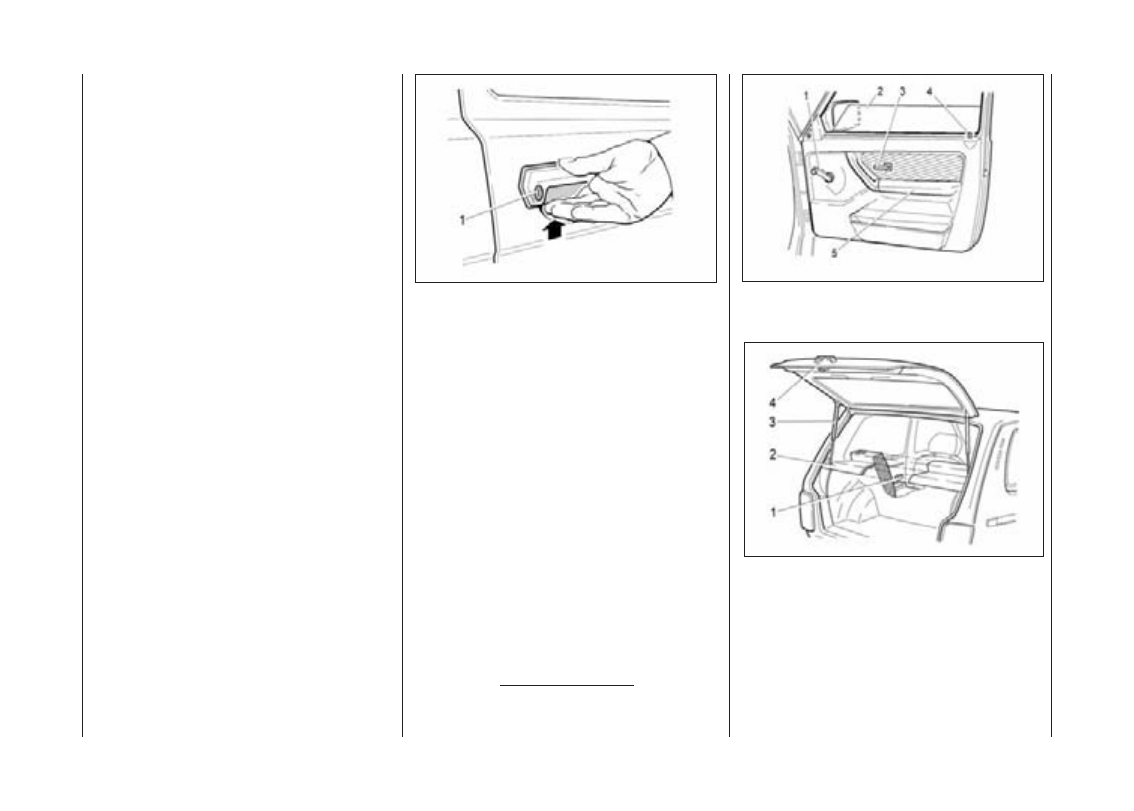 1

1 2 3 4

5

4

3

2

1