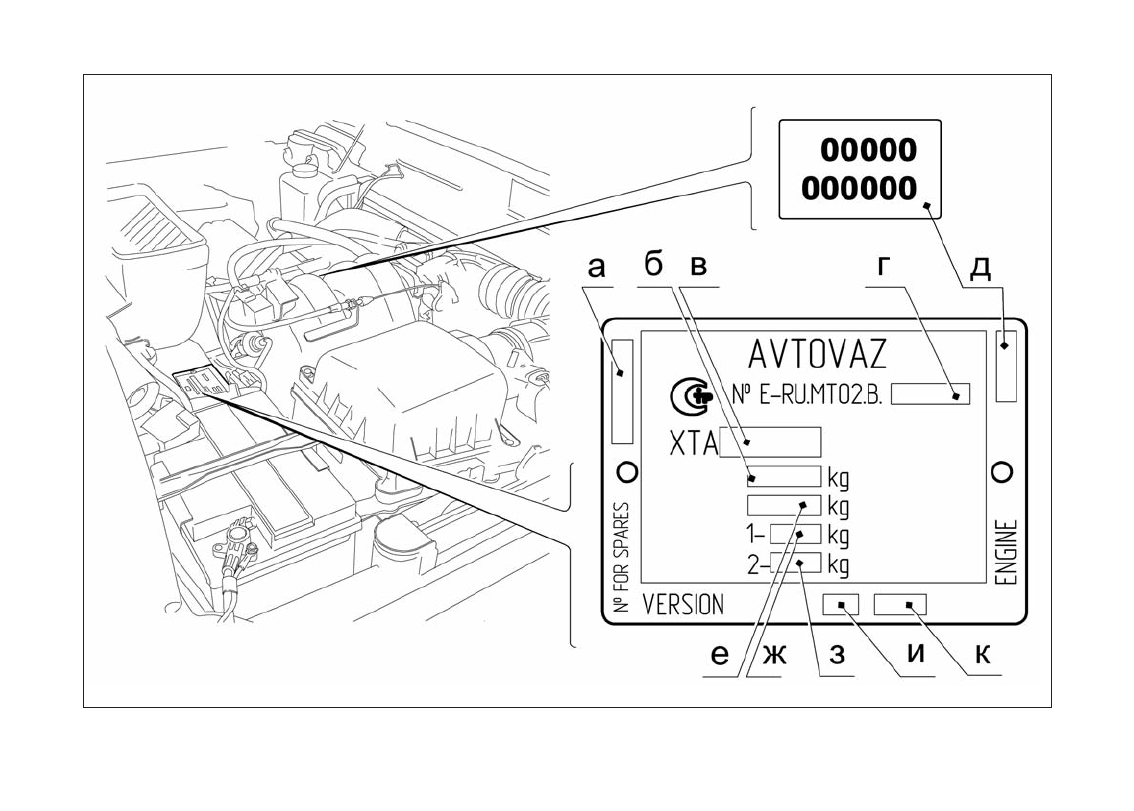 00000
000000

а б в г д

AVTOVAZ
№ E-RU.MT02.B.
XTA
kg
kg
1– kg
2– kg
№ FOR SPARES
VERSION
ENGINE

е ж з и к