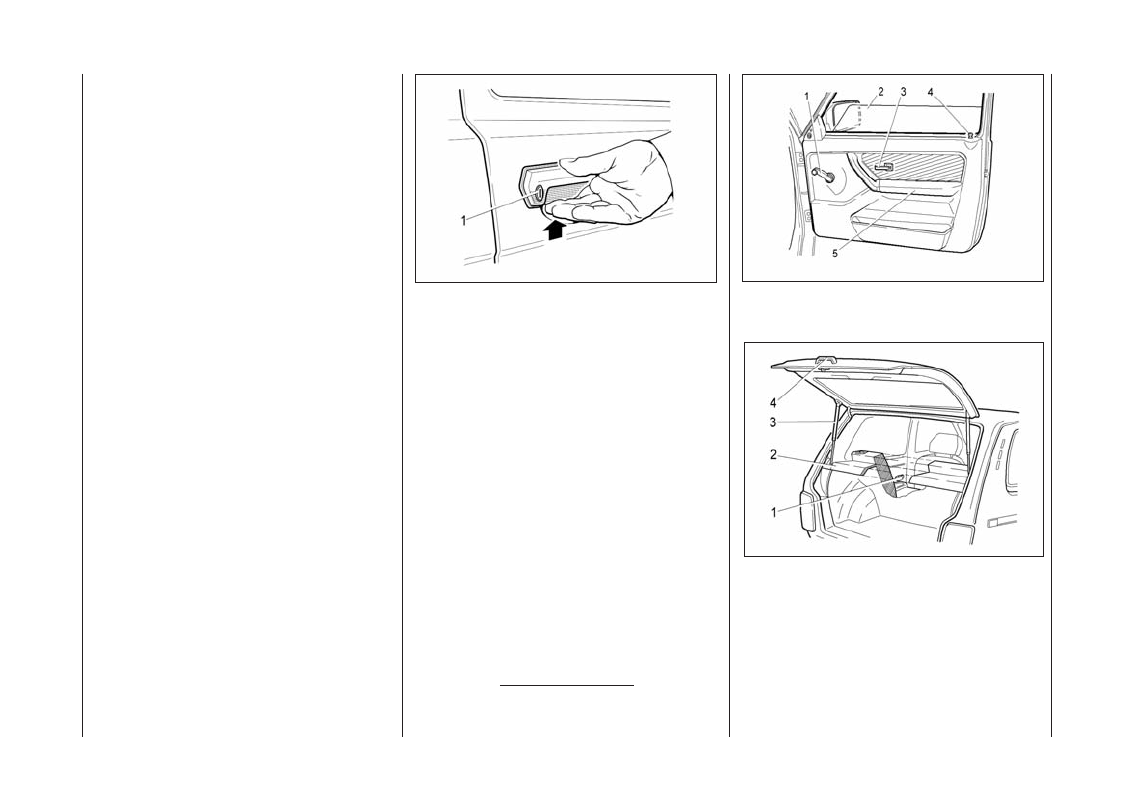 1

1 2 3 4

5

4

3

2

1