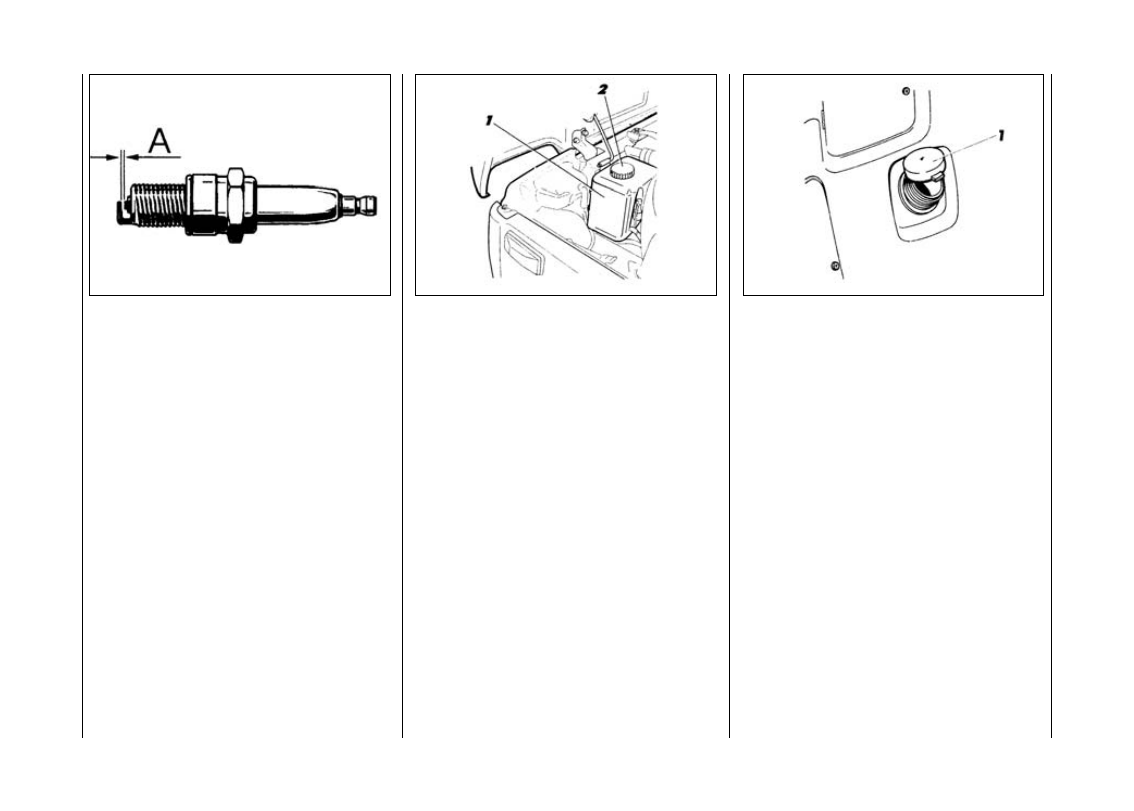 A

1

2

1