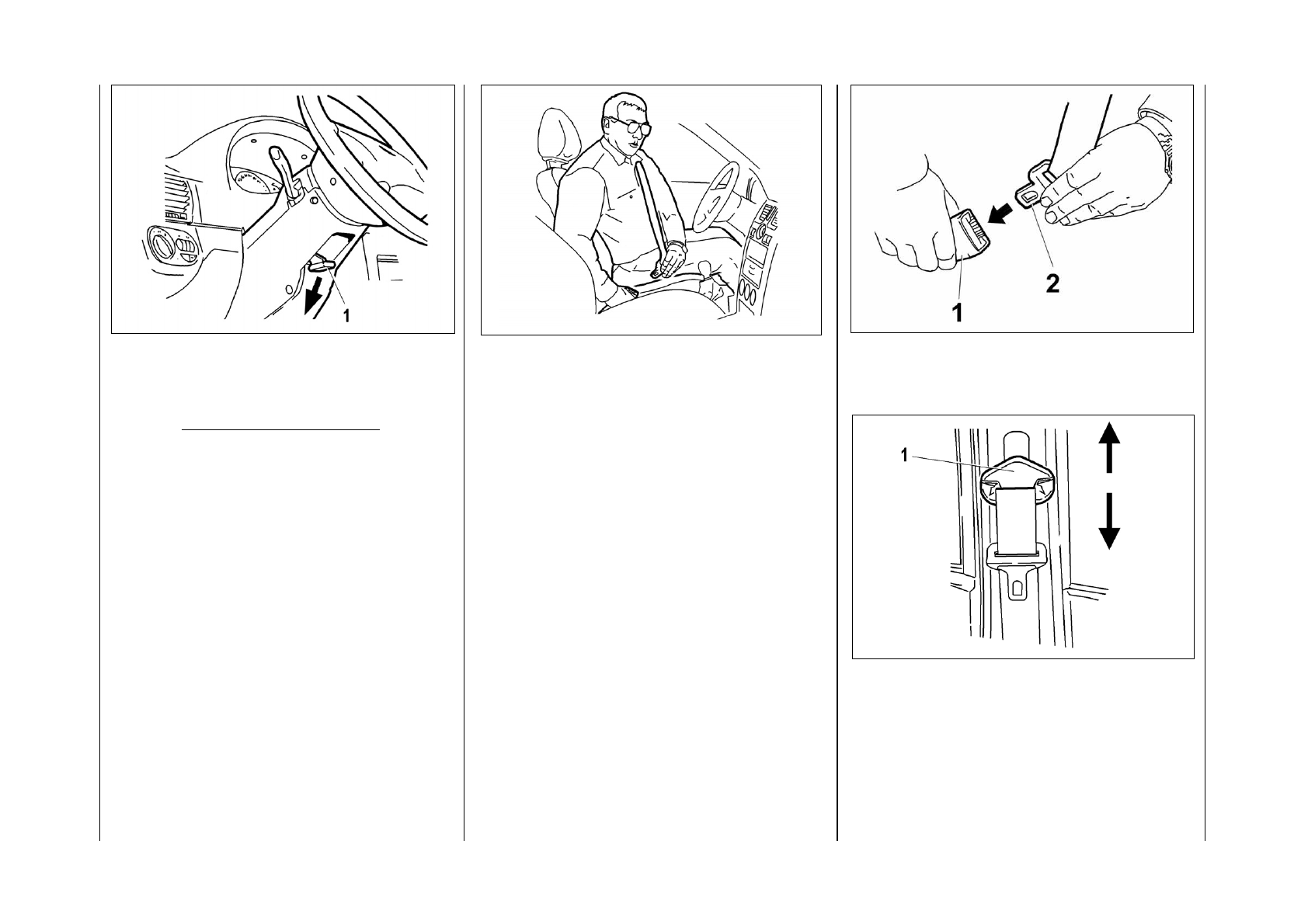 1

1

2

1