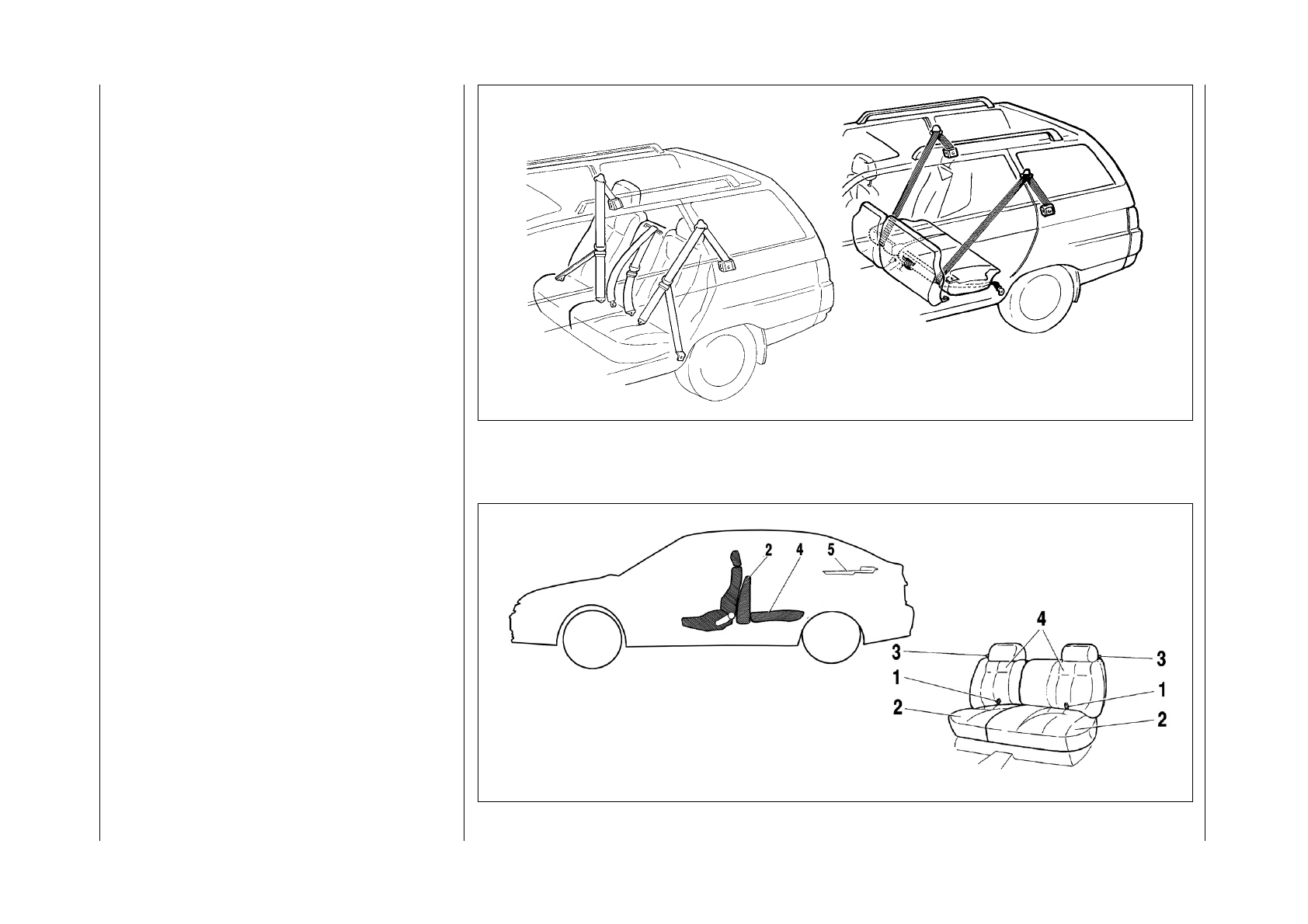 2 4 5

4
3 3
1 1
2 2