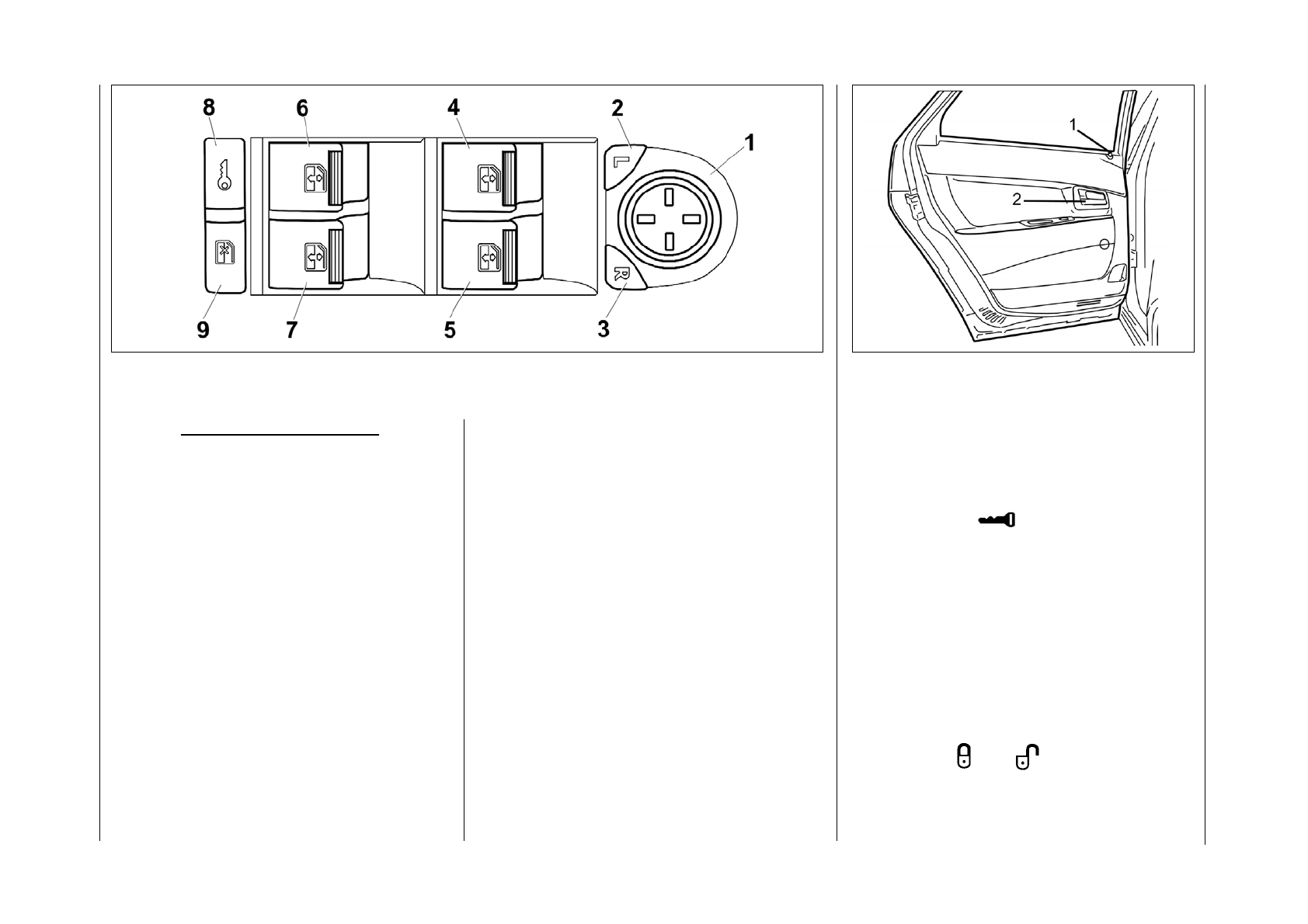 8
6
4
2
1
L
R
9
7
5
3

1
2