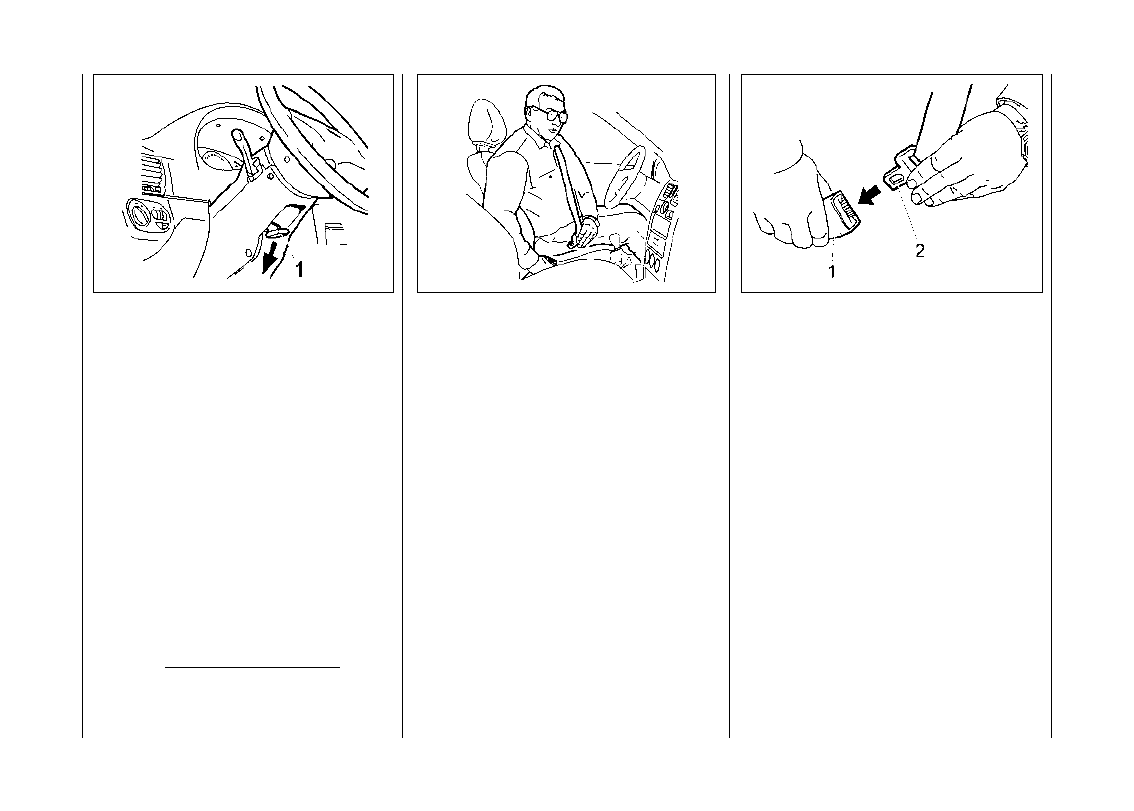 1

1

2