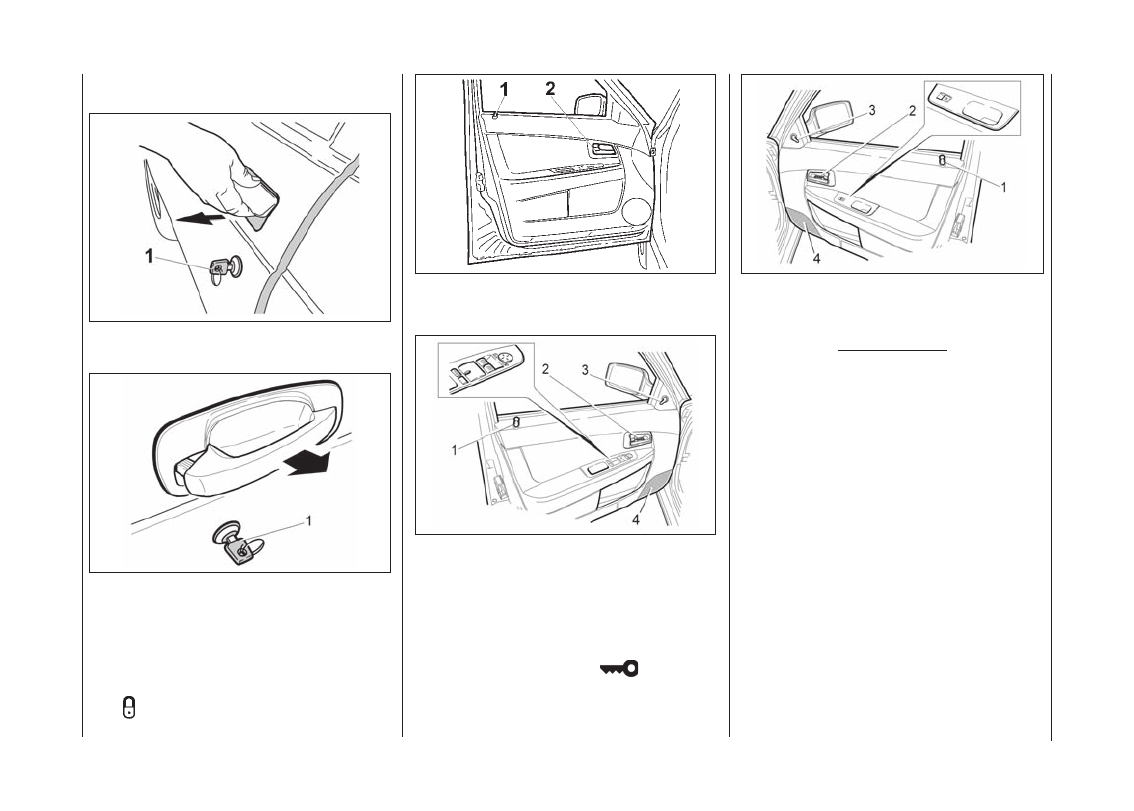 1

1

1 2

2 3

1

4

3 2

1

4