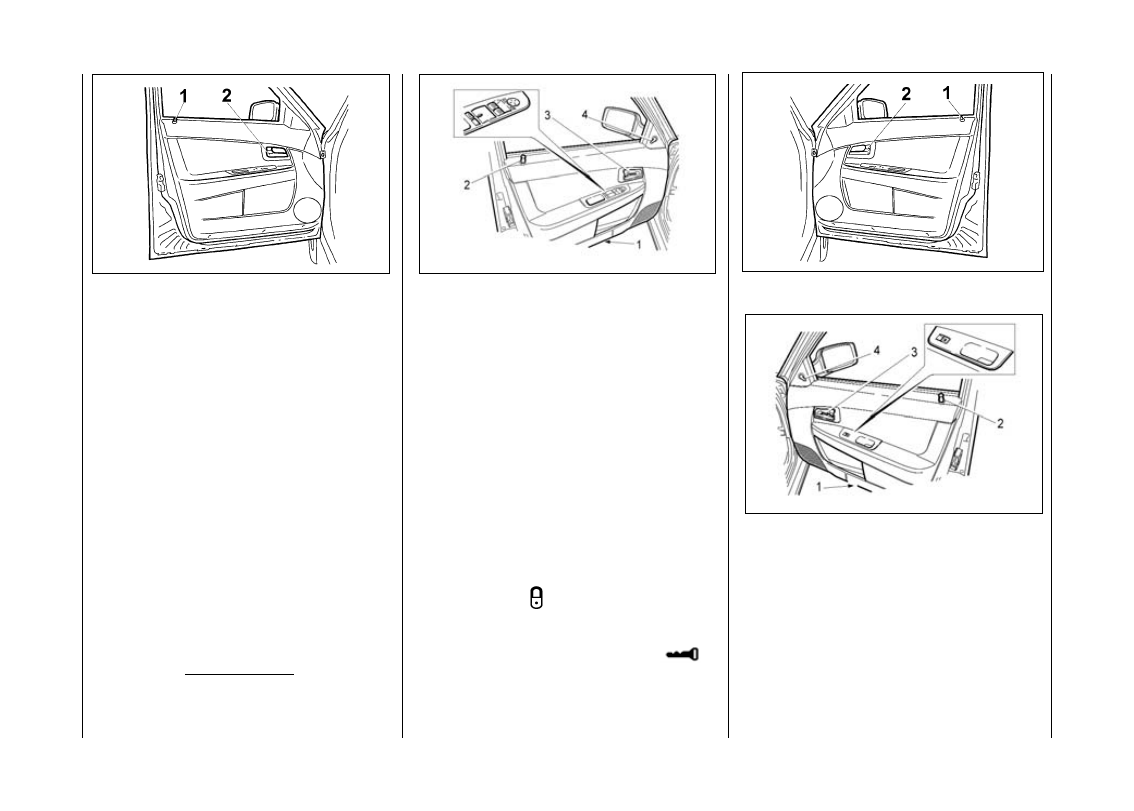 1
2

3
4
2
1

2
1

4
3
2
1