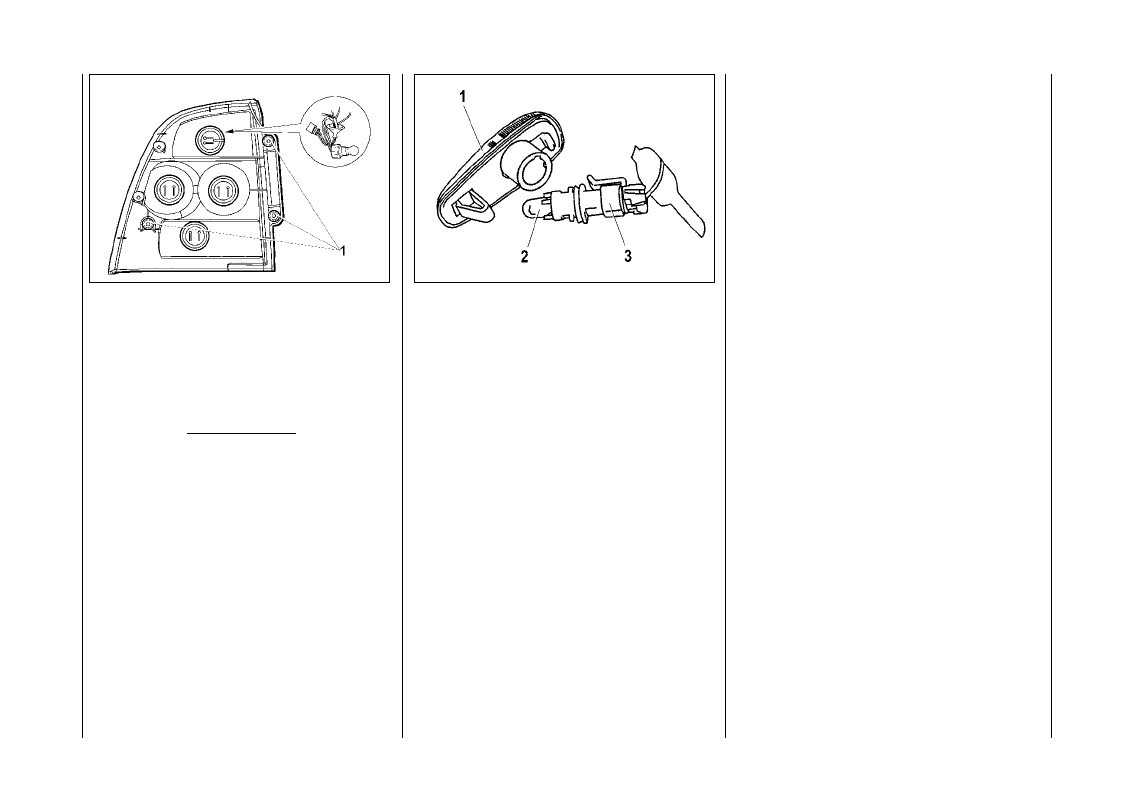 1

1

2

3