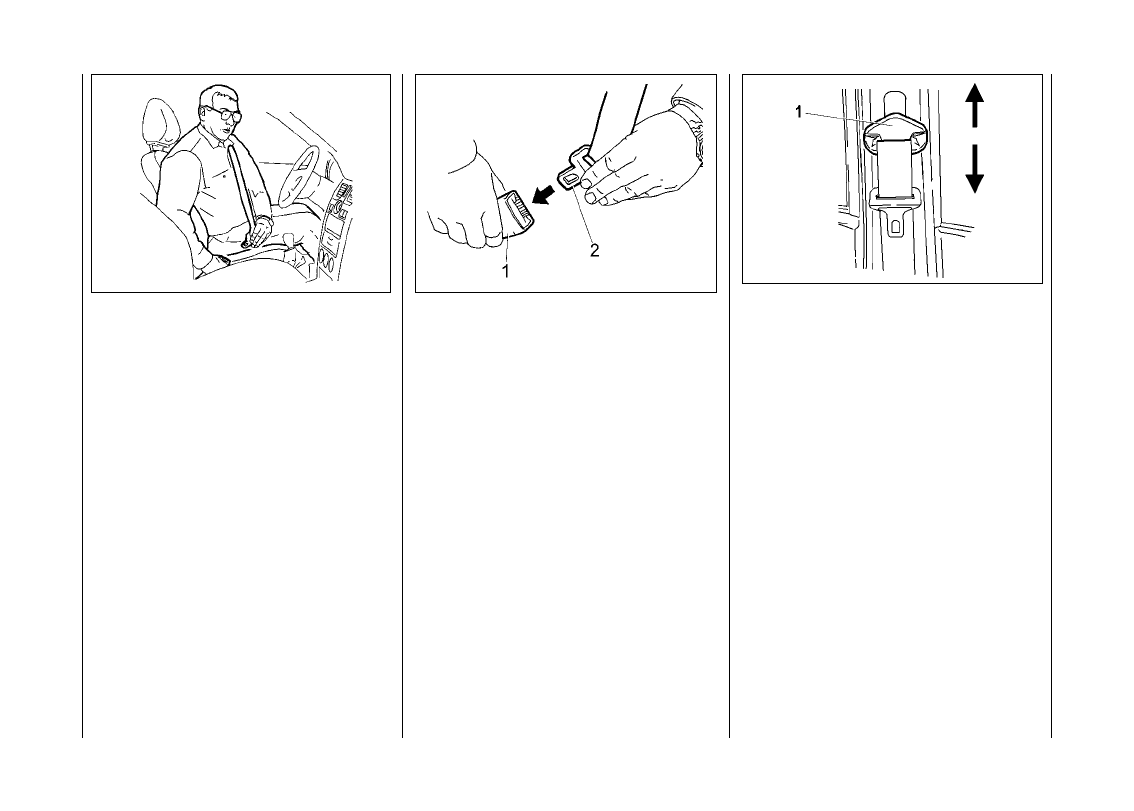 1

2

1