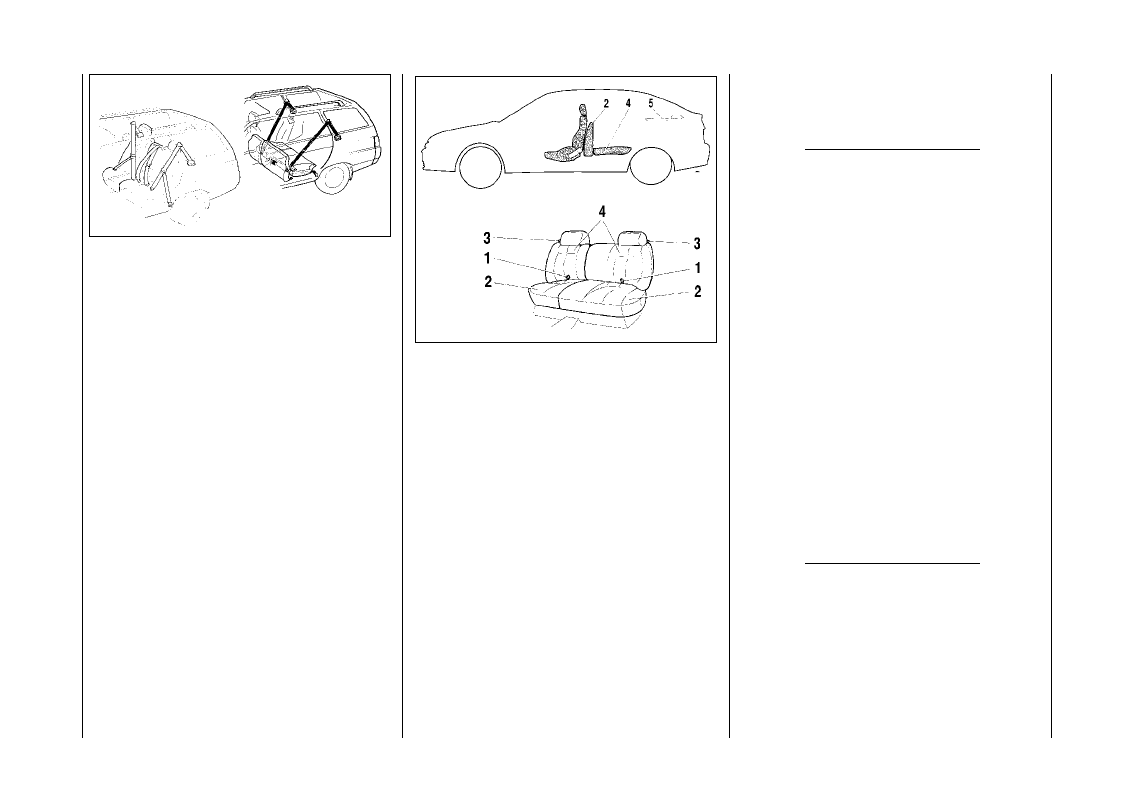 2 4 5

4
3
3
1
1
2
2