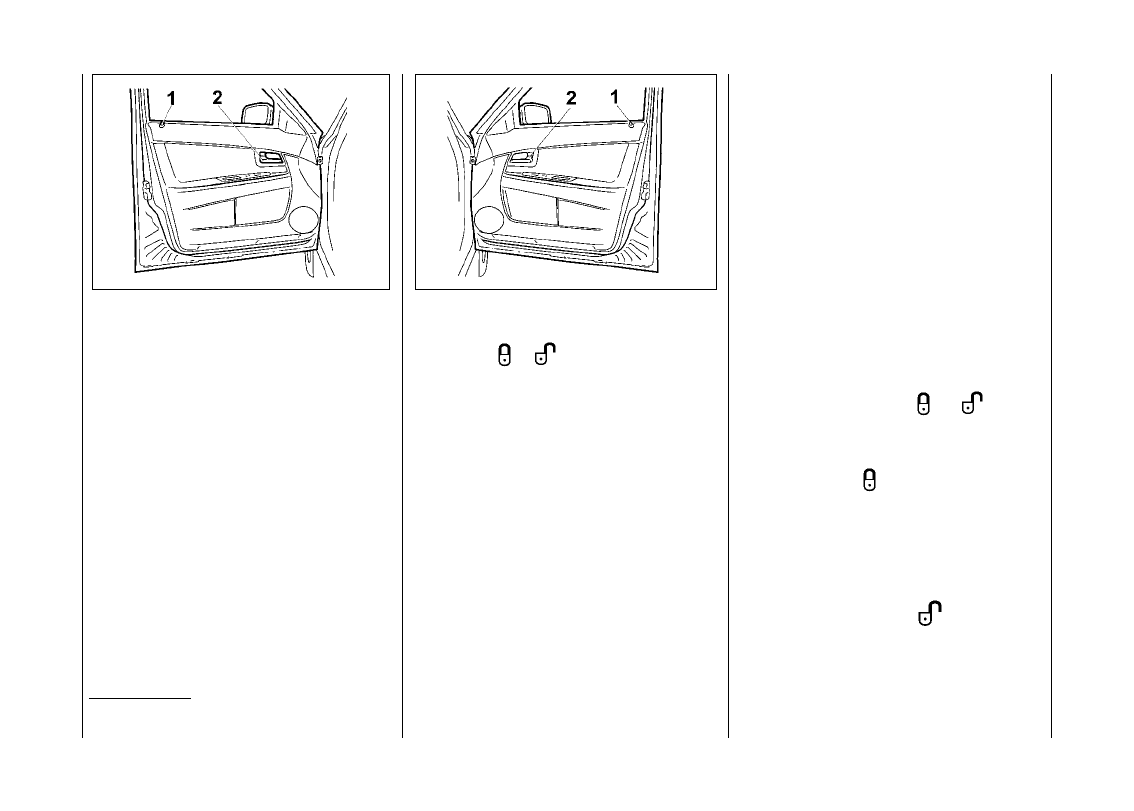 1 2

2 1