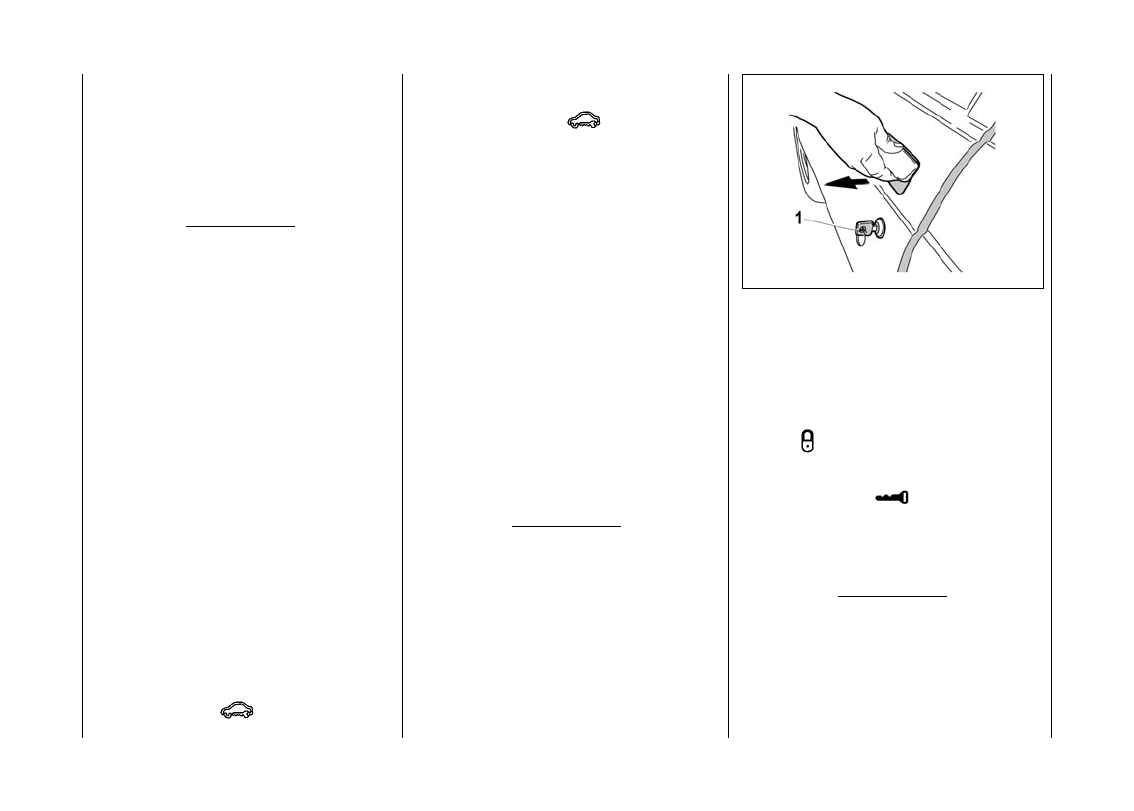 1