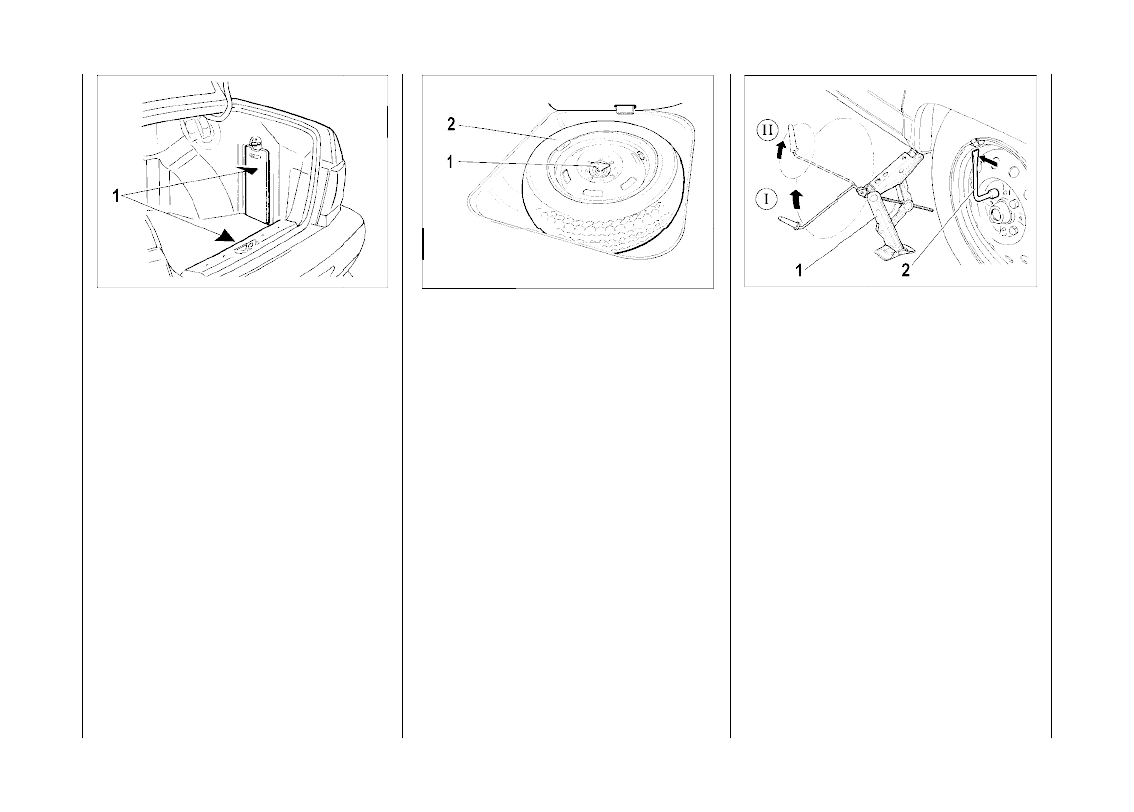 1

2
1

II
I
1
2