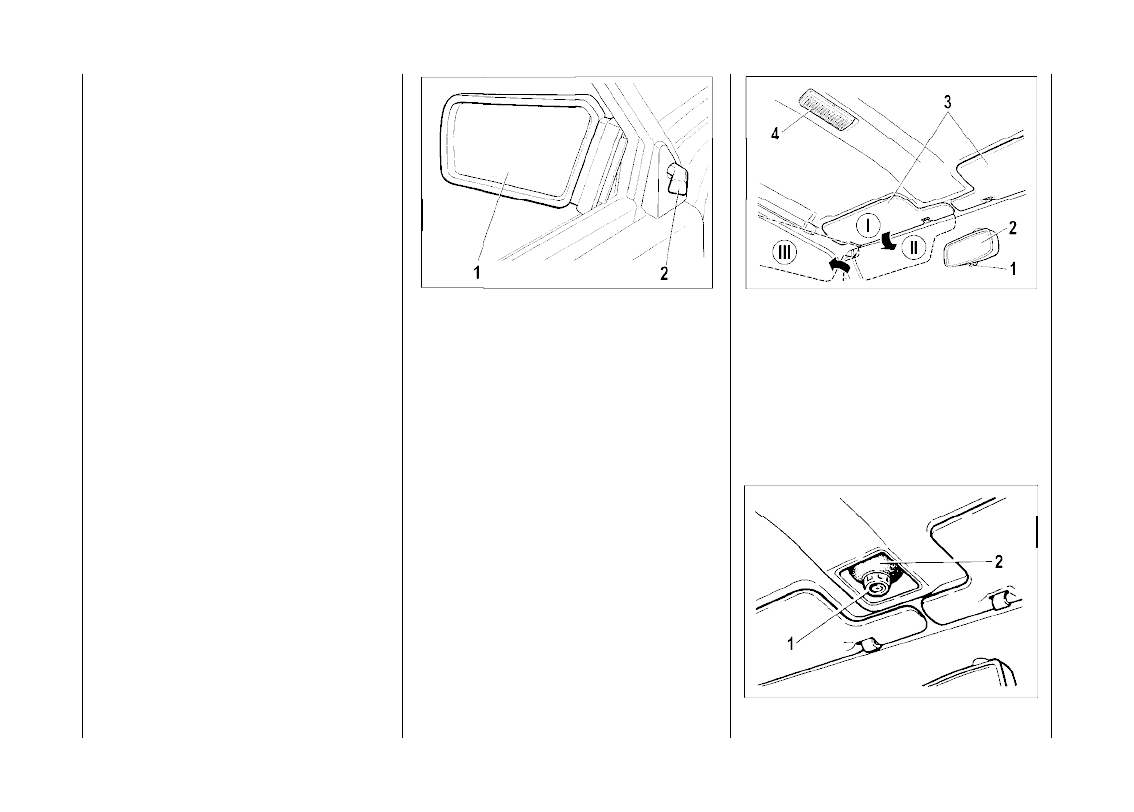 1
2

4
3
I
II
III
2
1

2
1