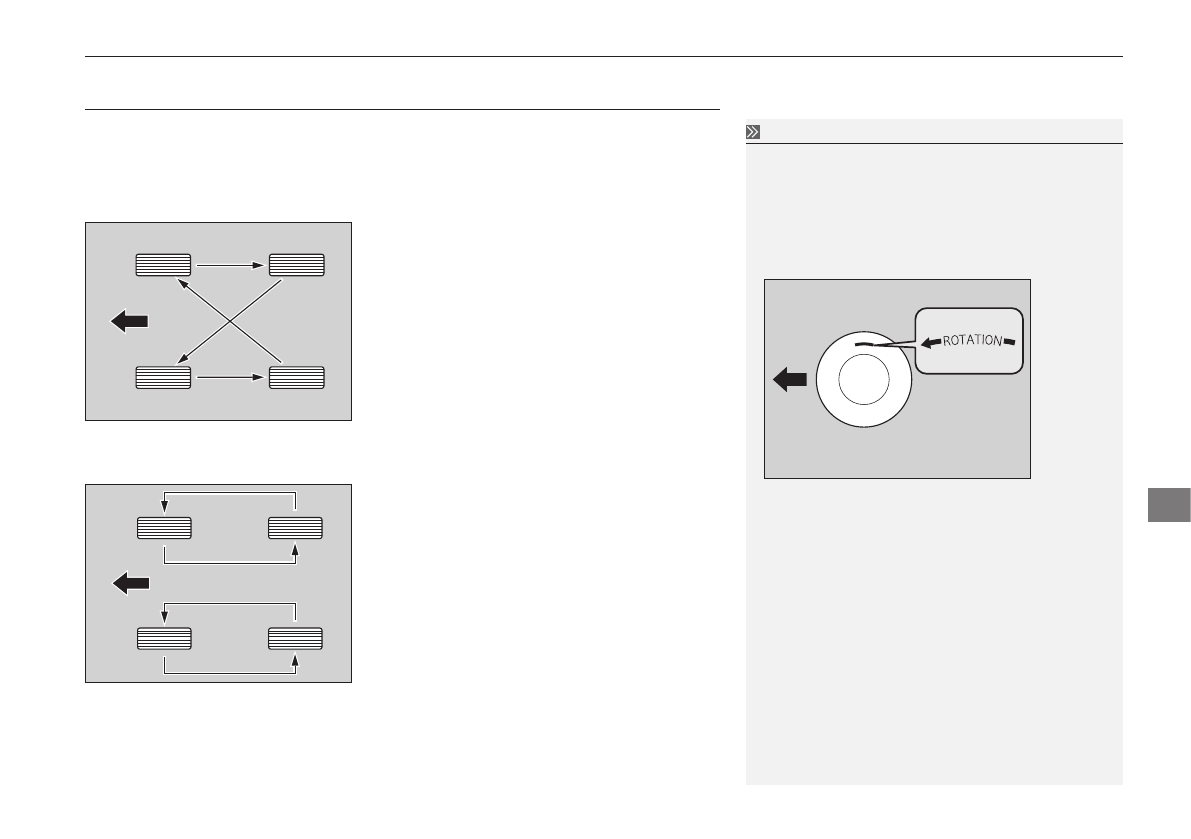 ROTATION