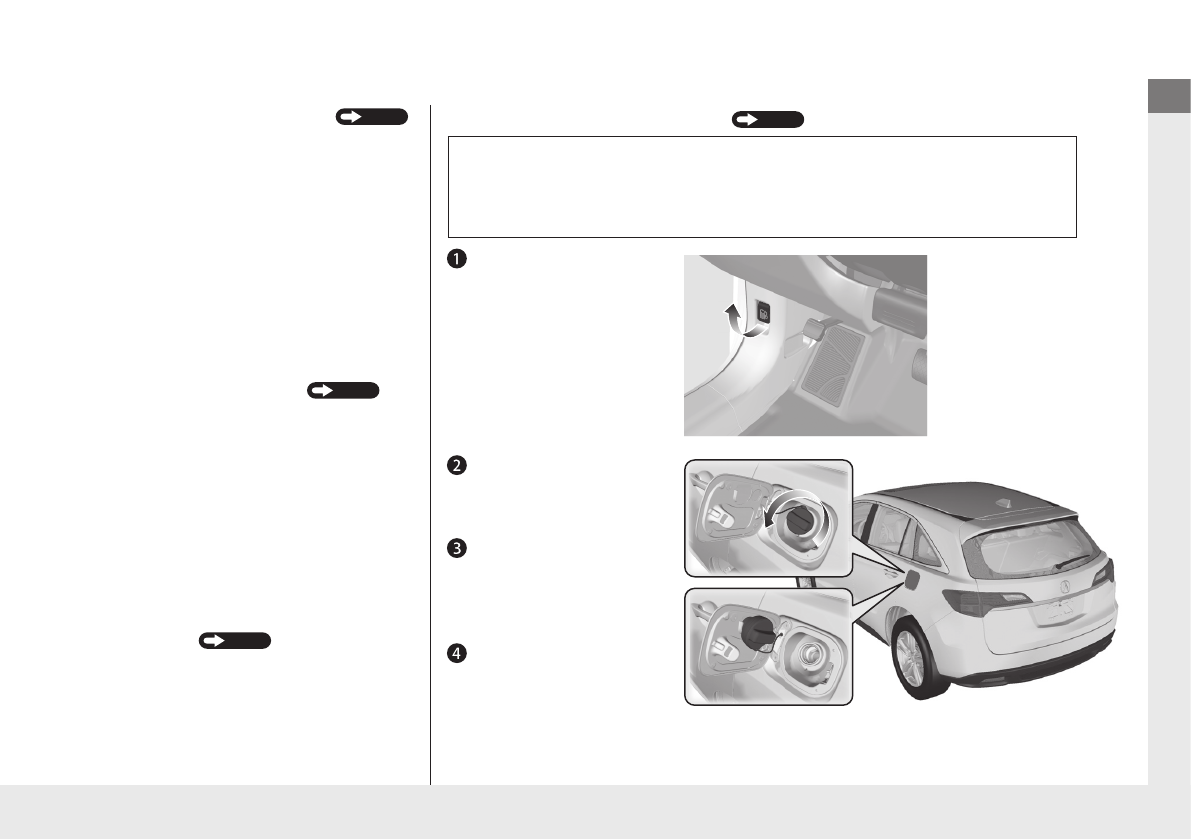 ❶

❷

❸

❹