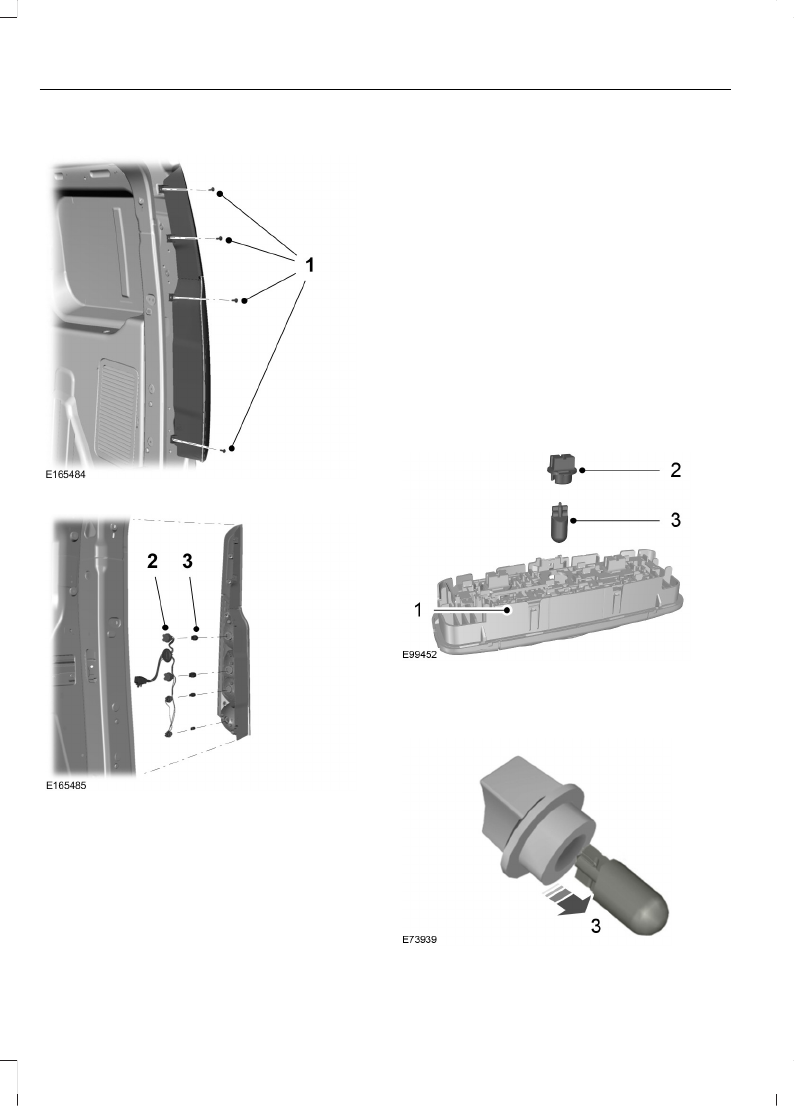 1

E165484

2 3

E165485

2

3

1

E99452

3

E73939