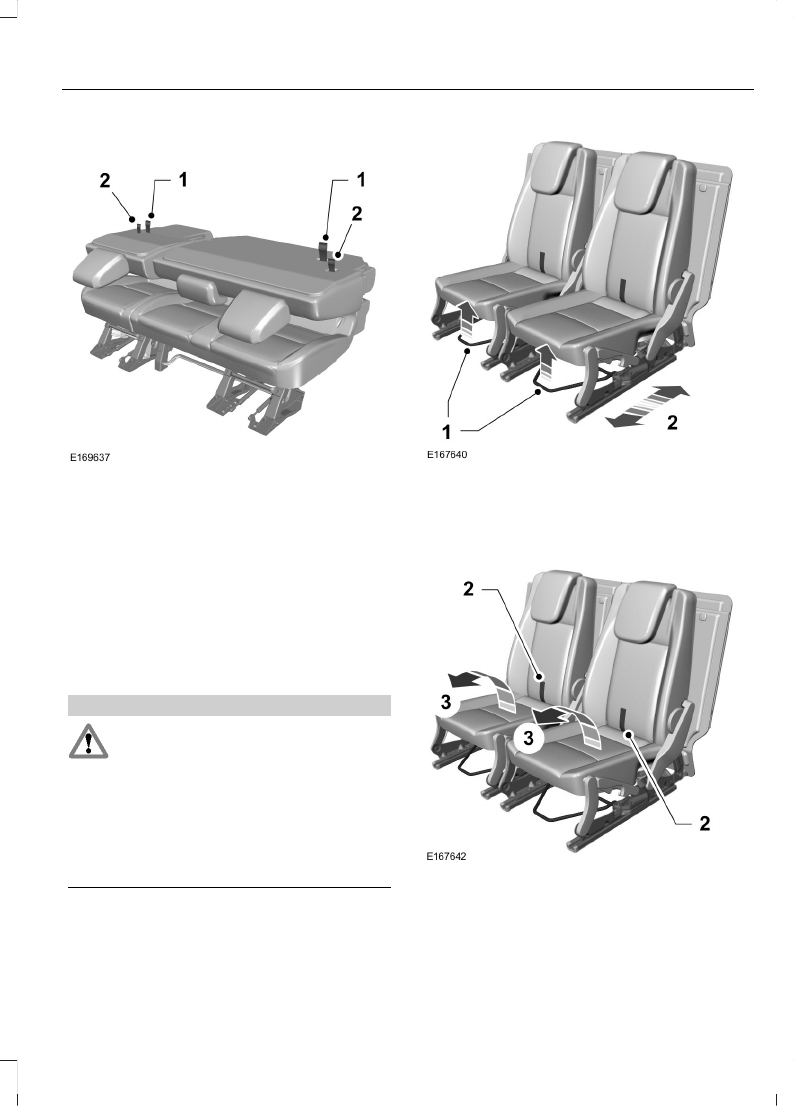 2
1
1
2
E169637

1
2
E167640

2
3
3
2
E167642