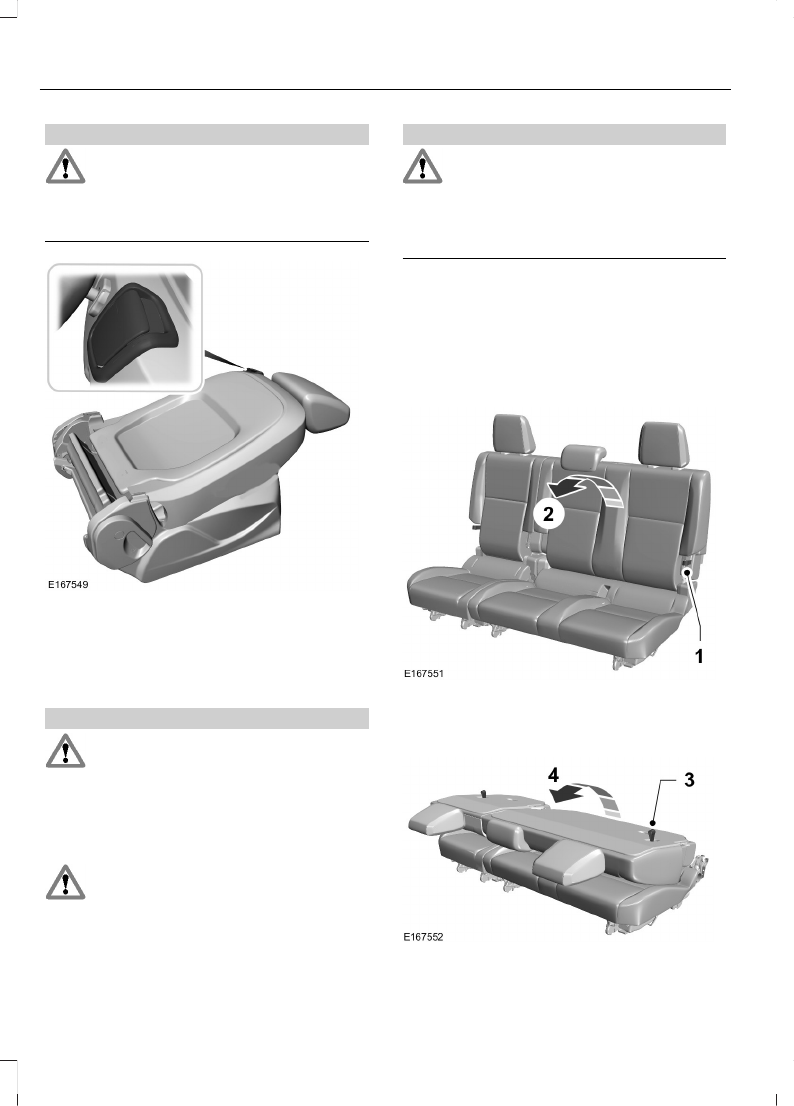 E167549

2

1

E167551

4

3

E167552