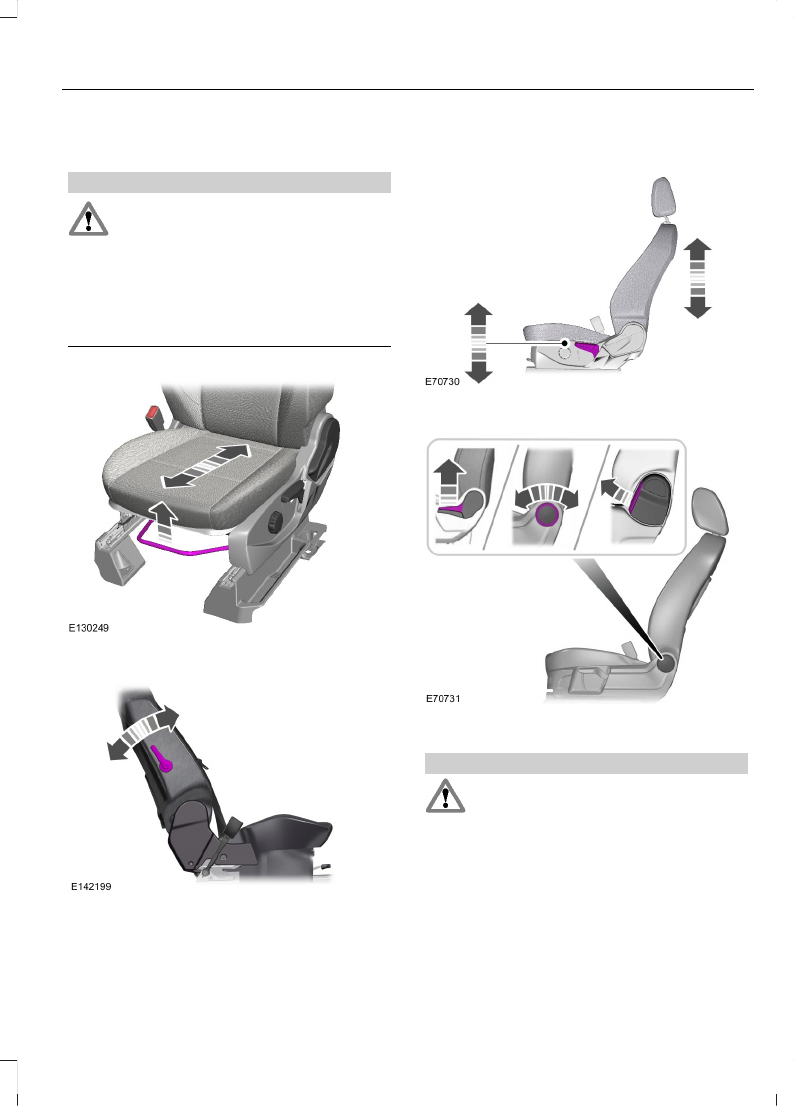 E130249

E142199

E70730

E70731