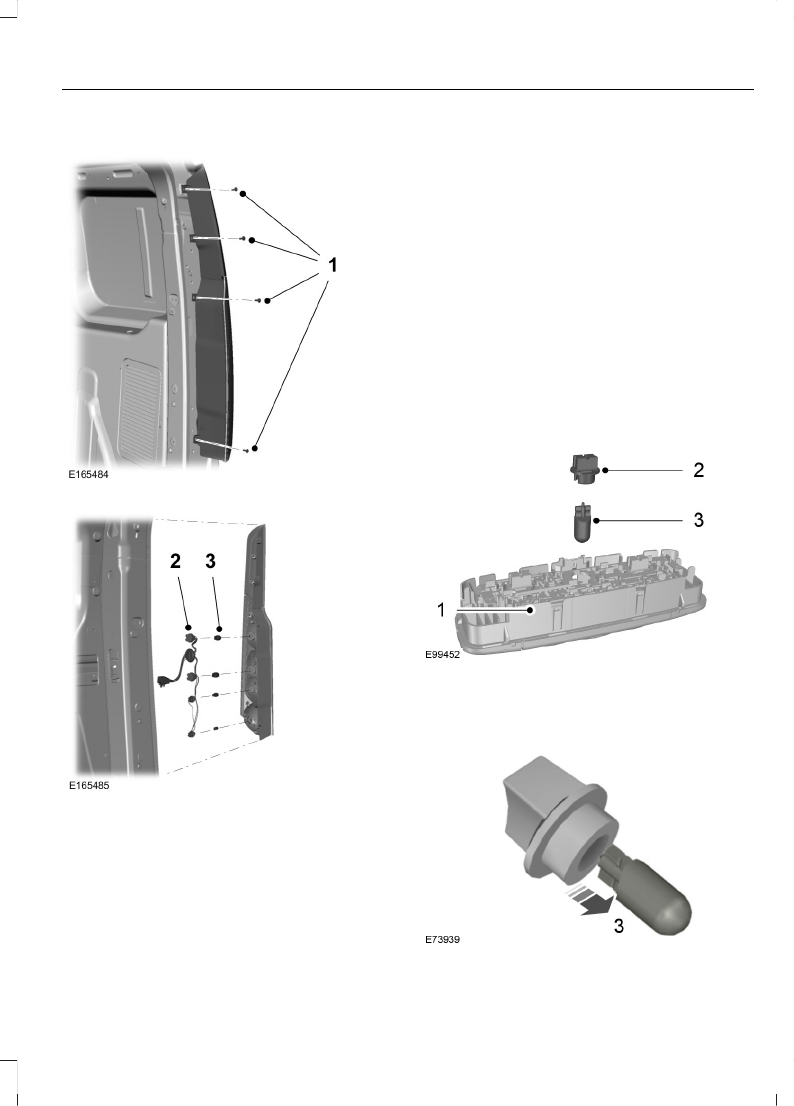 1

E165484

2 3

E165485

2

3

1

E99452

3

E73939