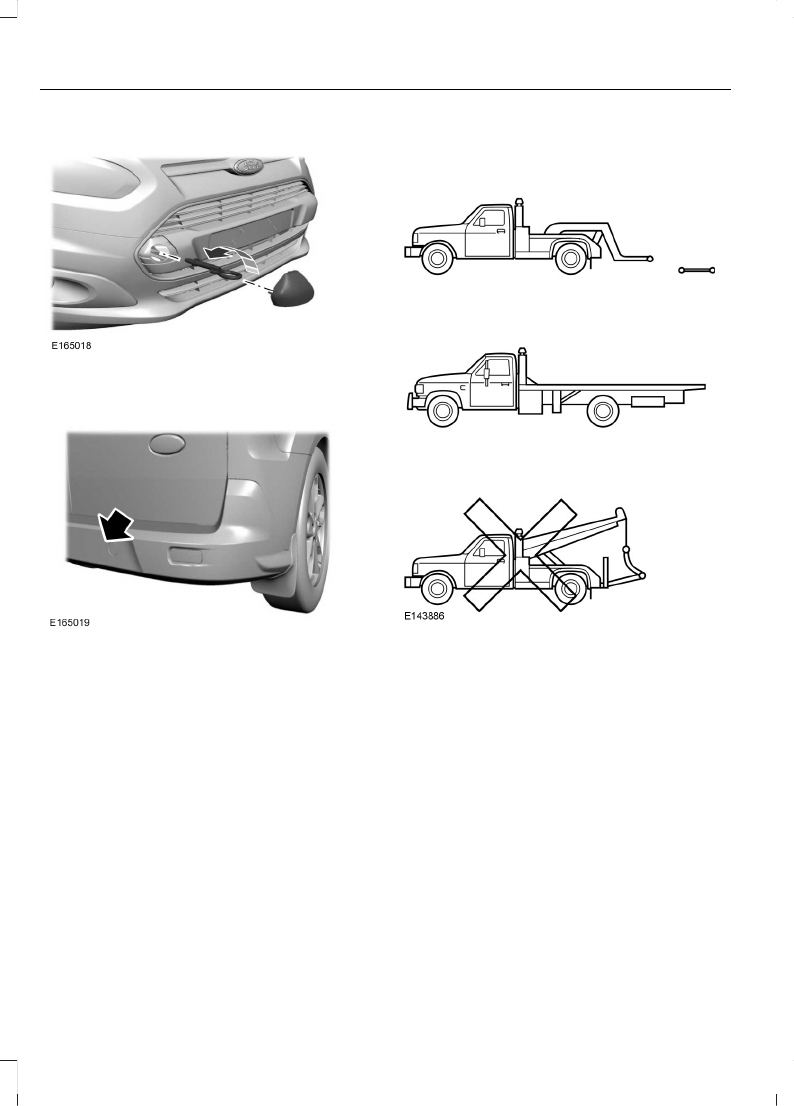 E165018

E165019

E143886