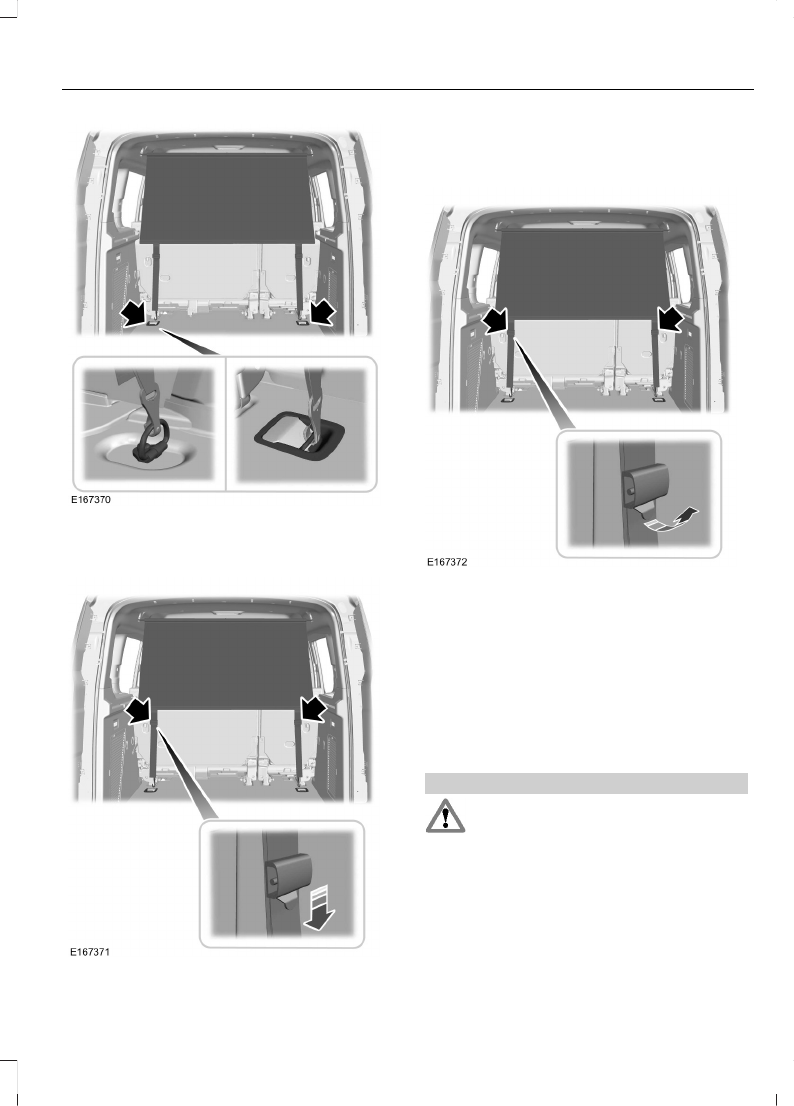 E167370

E167371

E167372