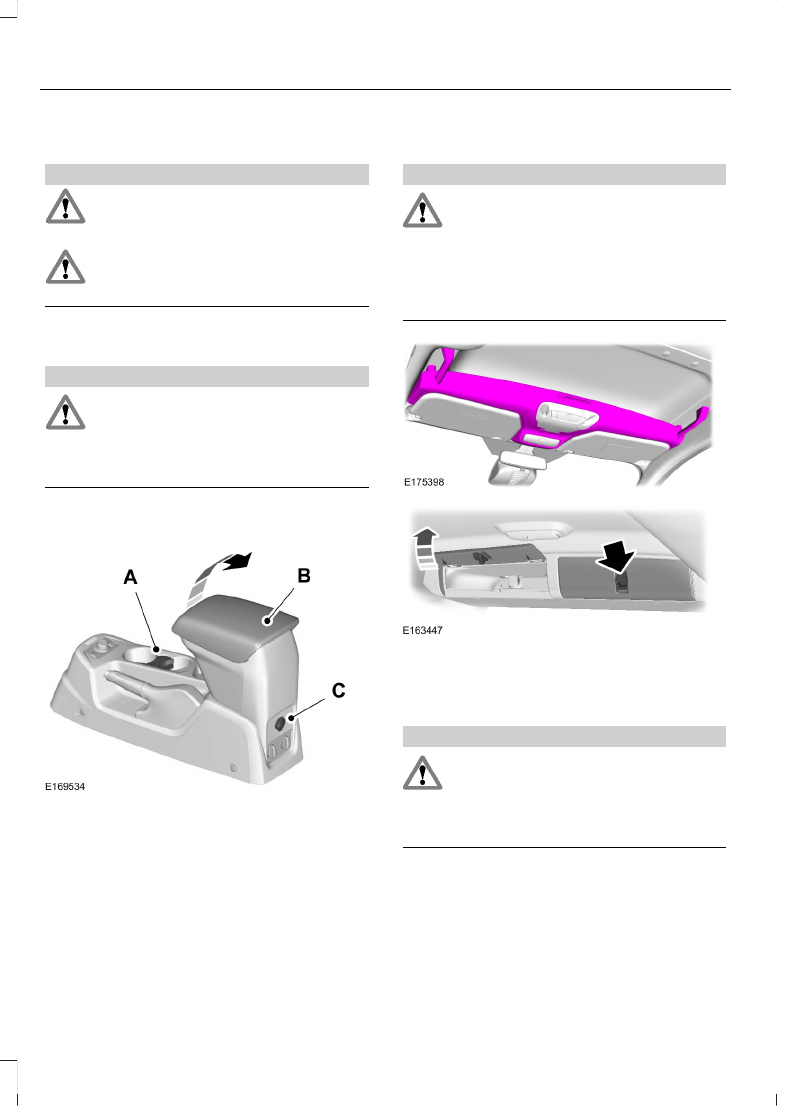 A

B

C

E169534

E175398

E163447