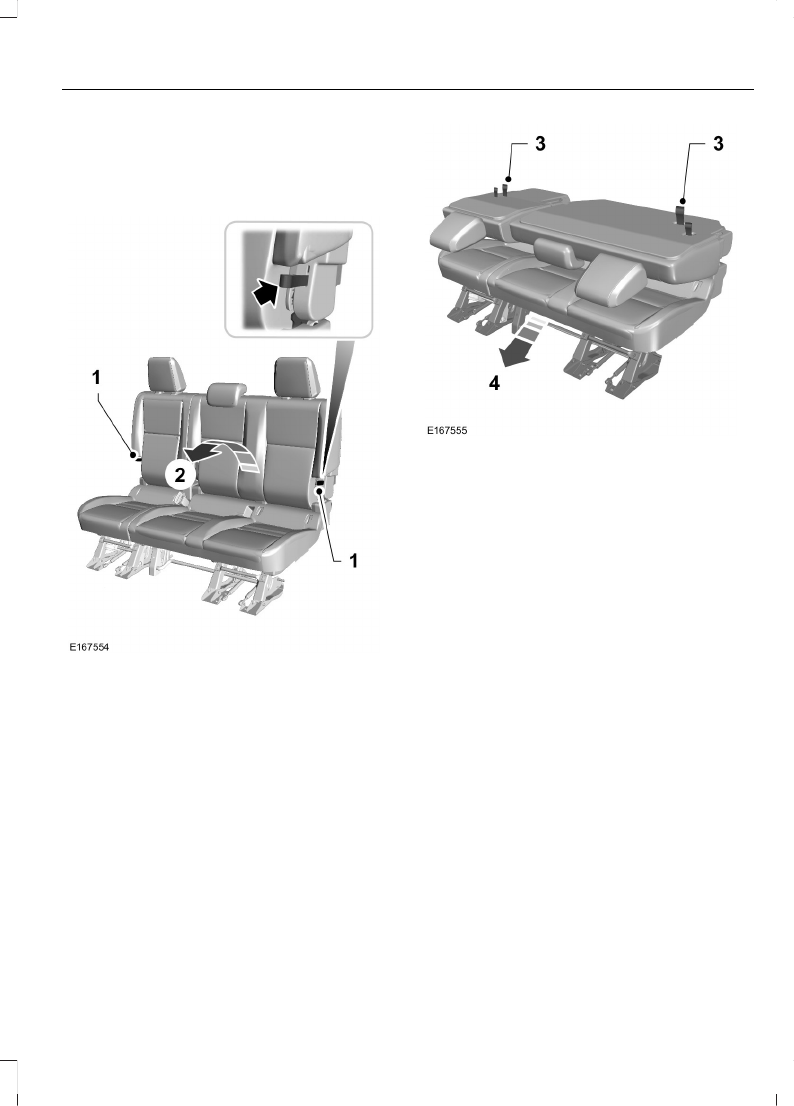 1

2

1

E167554

3

3

4

E167555