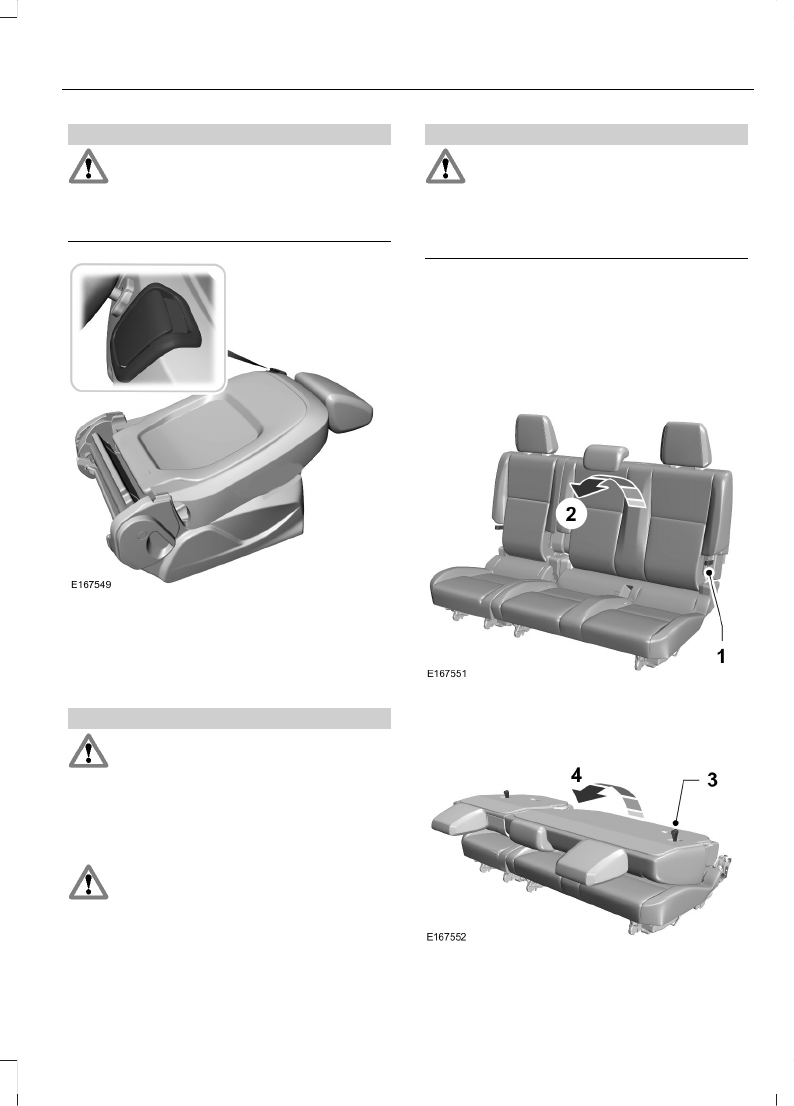 E167549

2

1

E167551

4

3

E167552