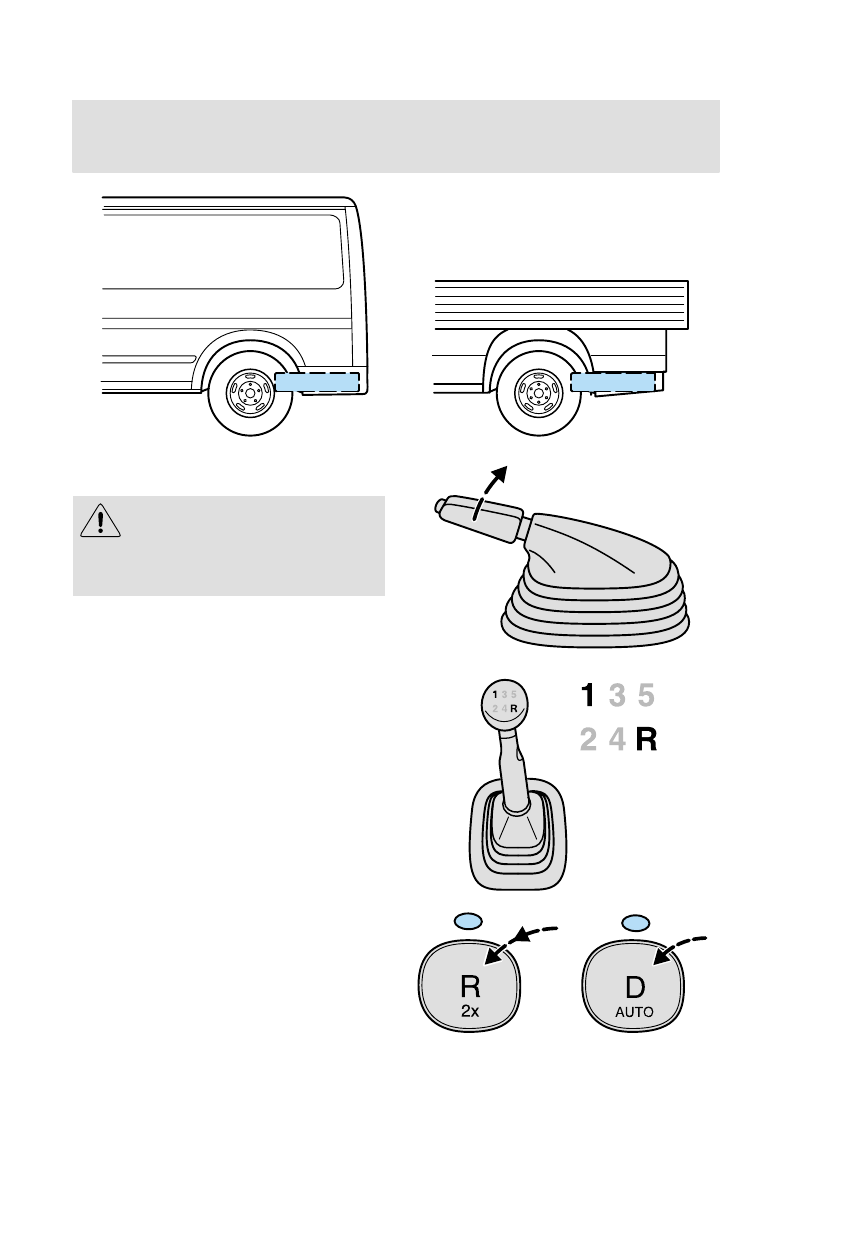 1 3 5
2 4 R

1 3 5
2 4 R

R
2x

D
AUTO