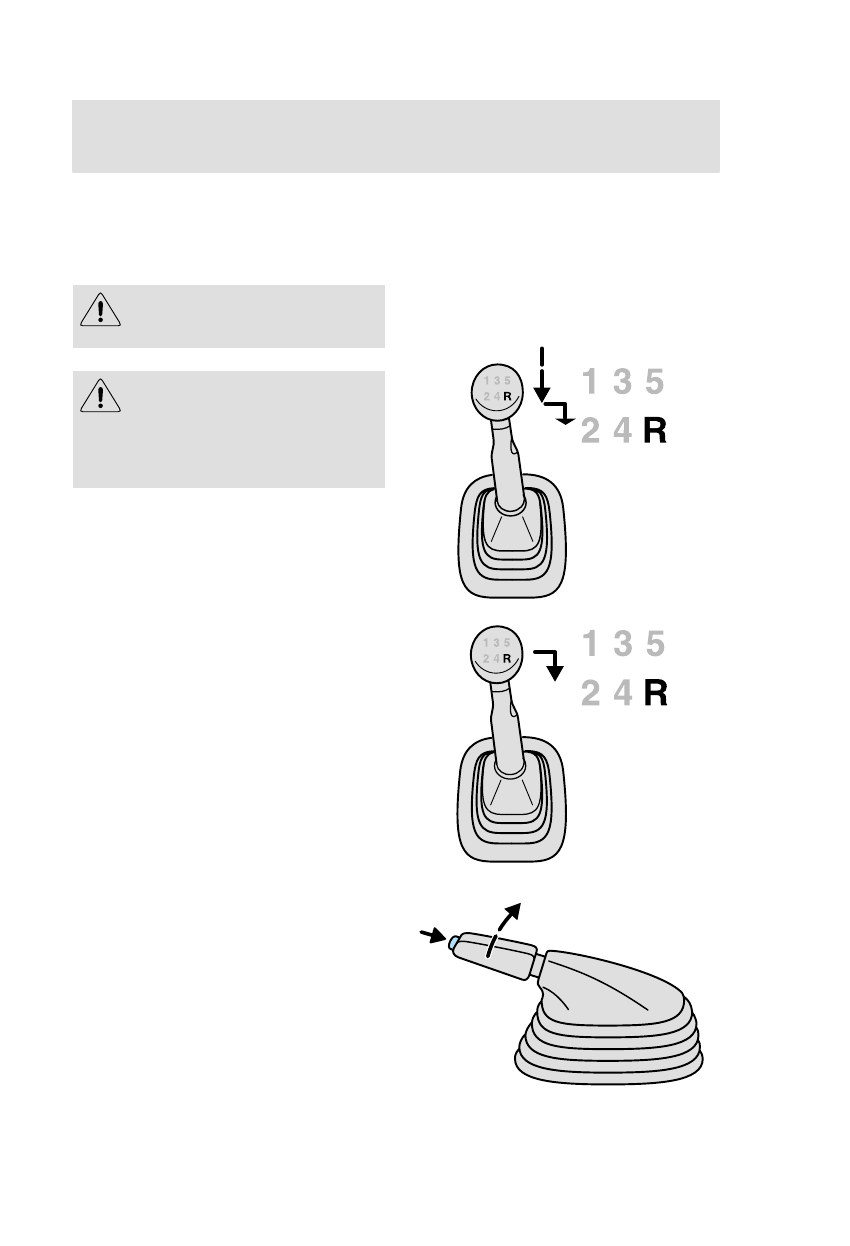 1 3 5
2 4 R
1 3 5
2 4 R

1 3 5
2 4 R
1 3 5
2 4 R