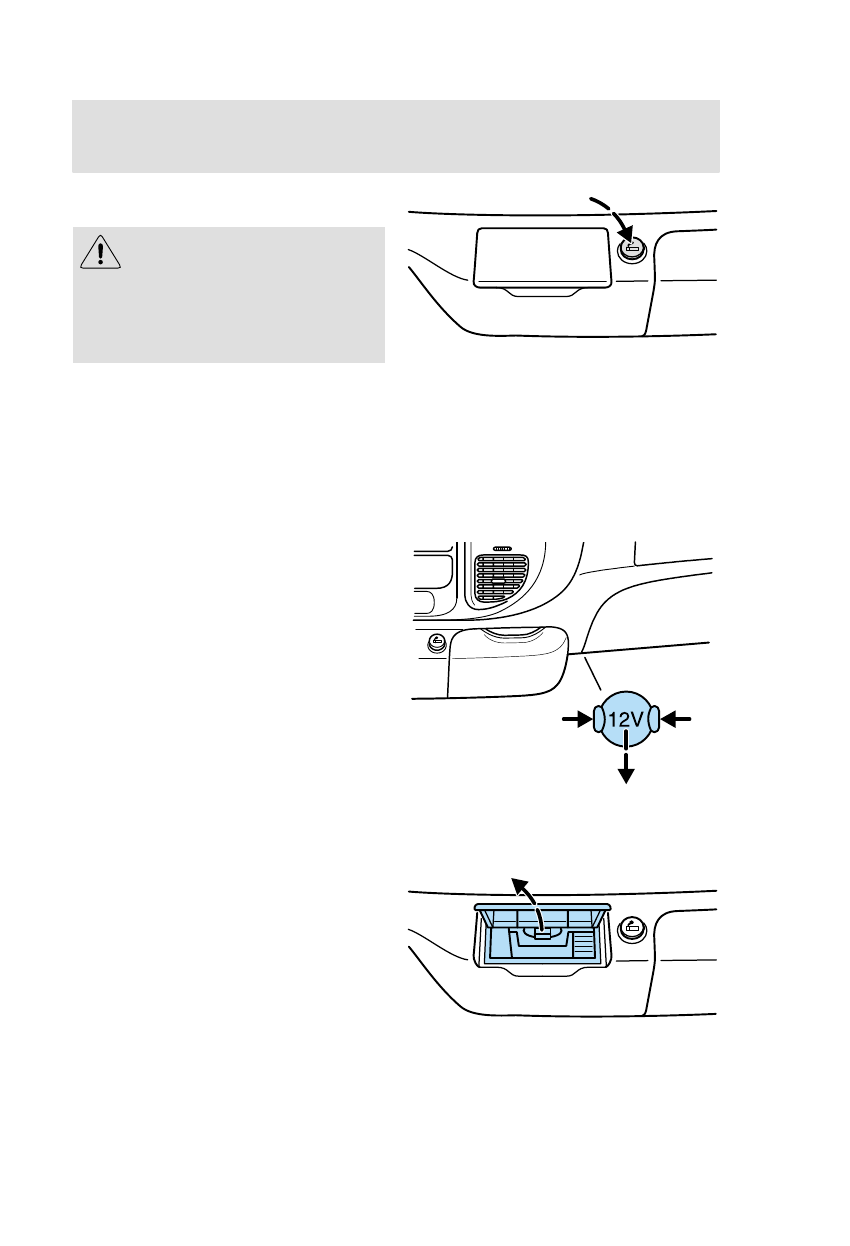 12V