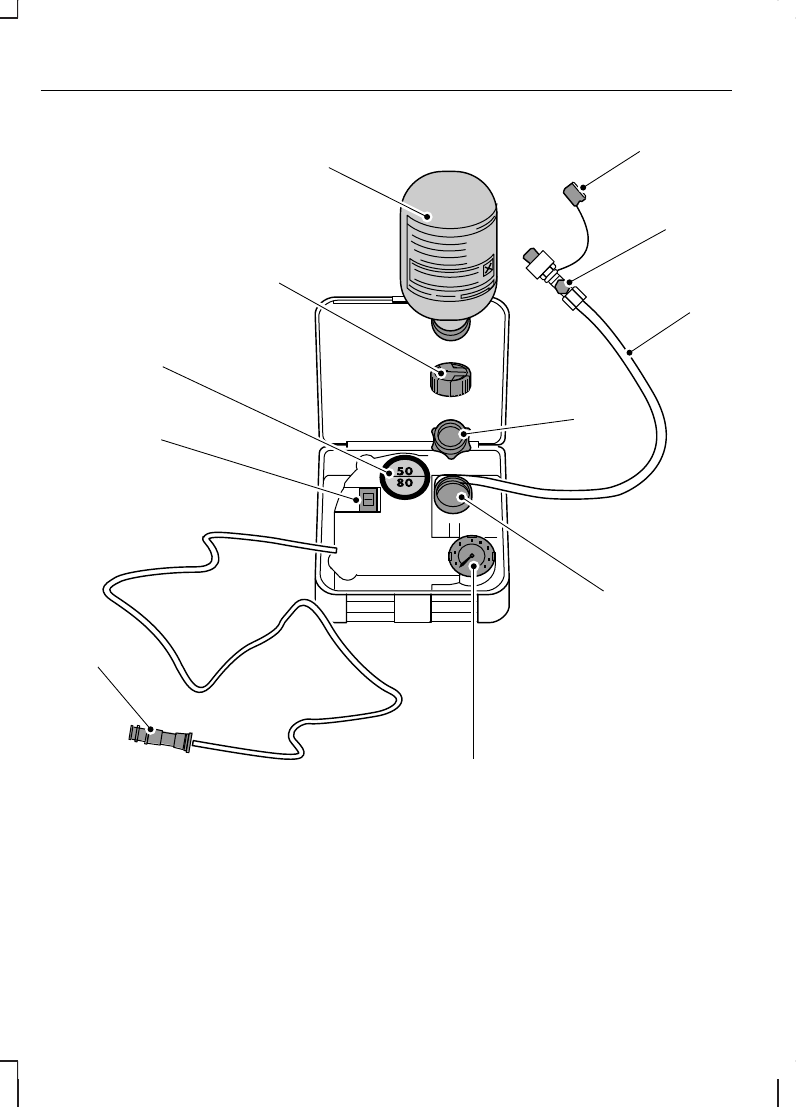 50
80