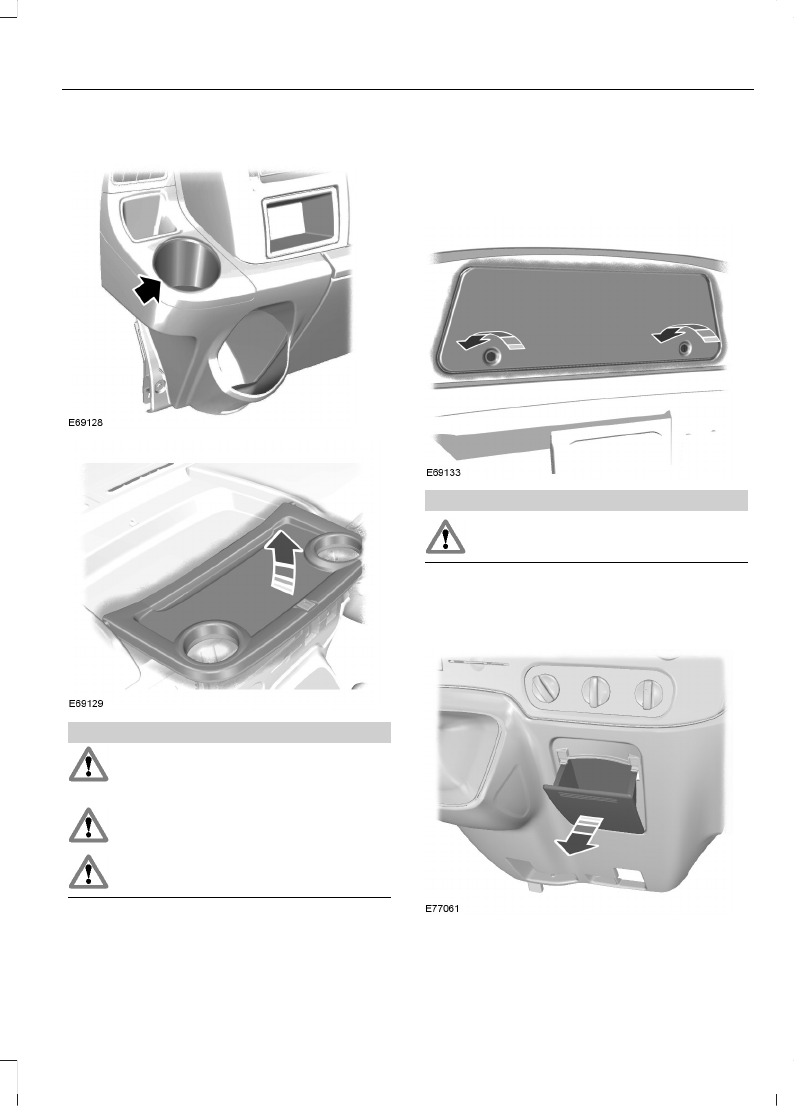 E69128

E69129

E69133

E77061