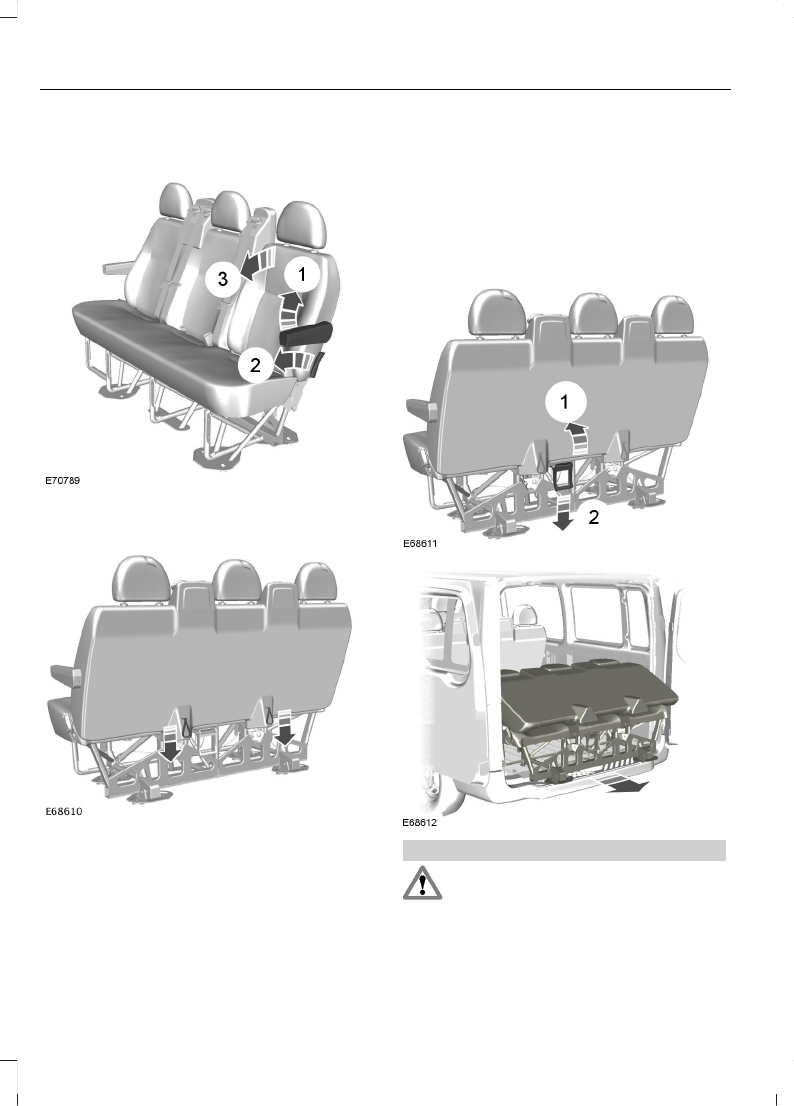 3

1

2

E70789

E68610

1

2

E68611

E68612