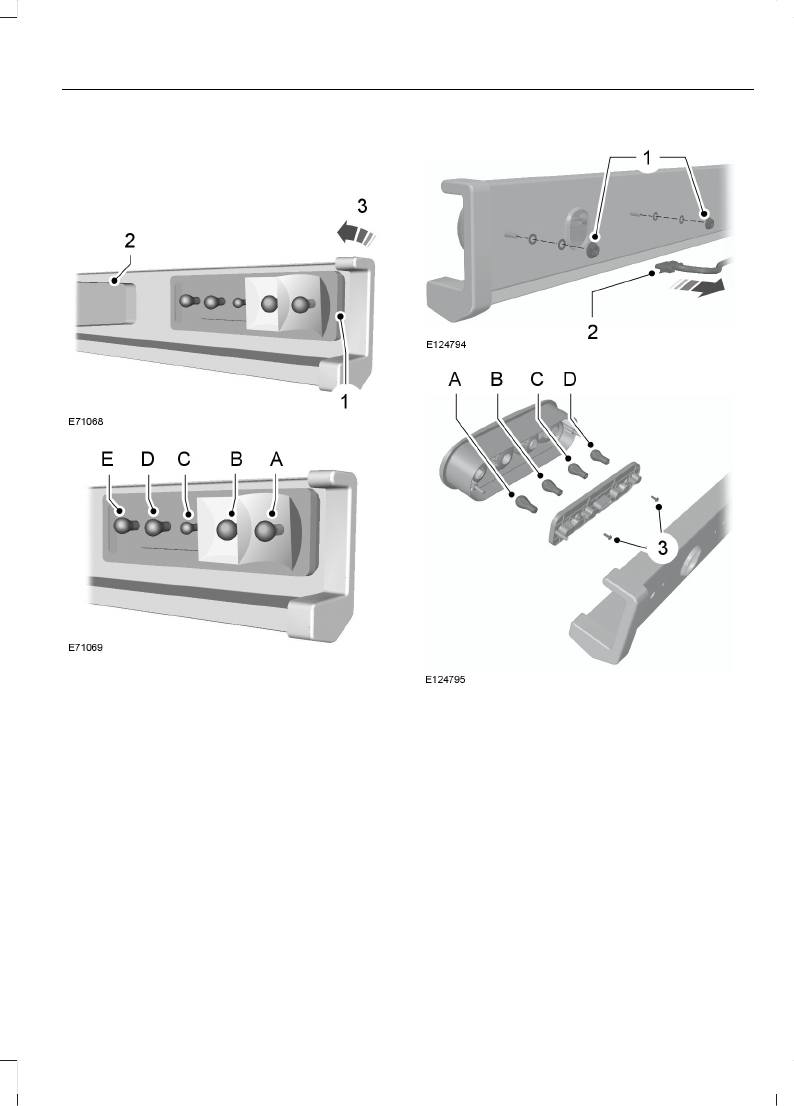 3
2
1
E71068

E D C B A
E71069

1
2
E124794

A B C D
3
E124795