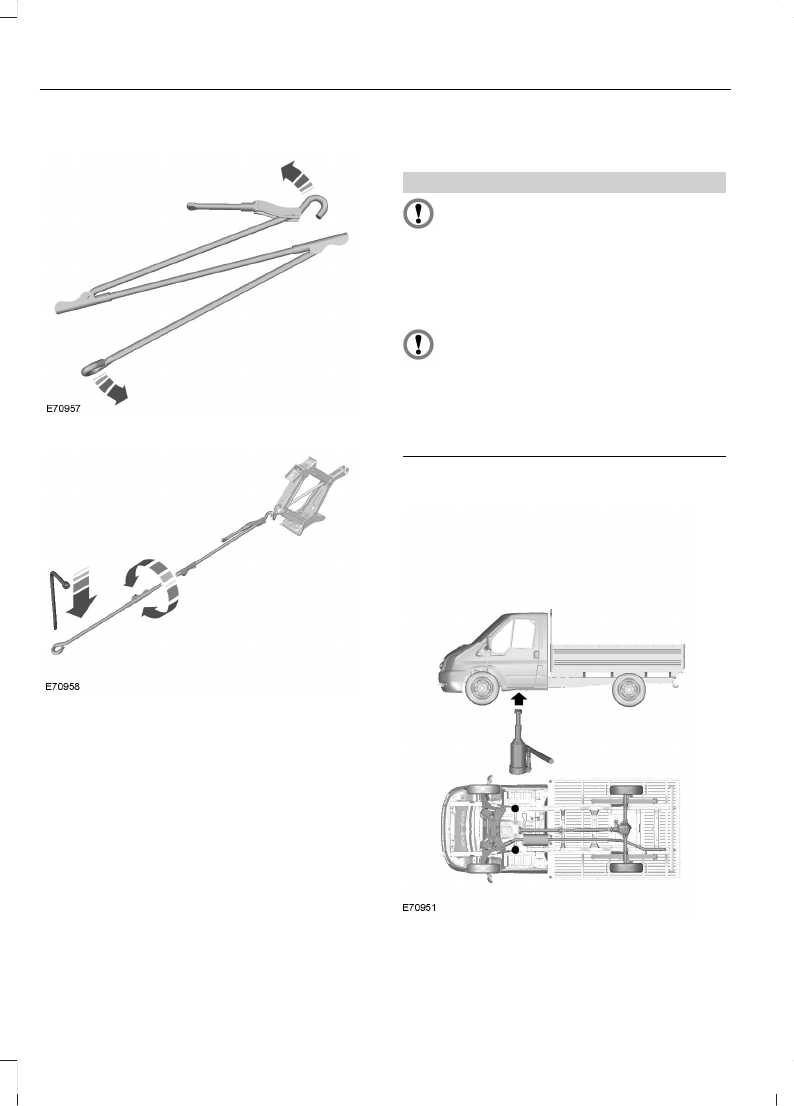 E70957

E70958

E70951