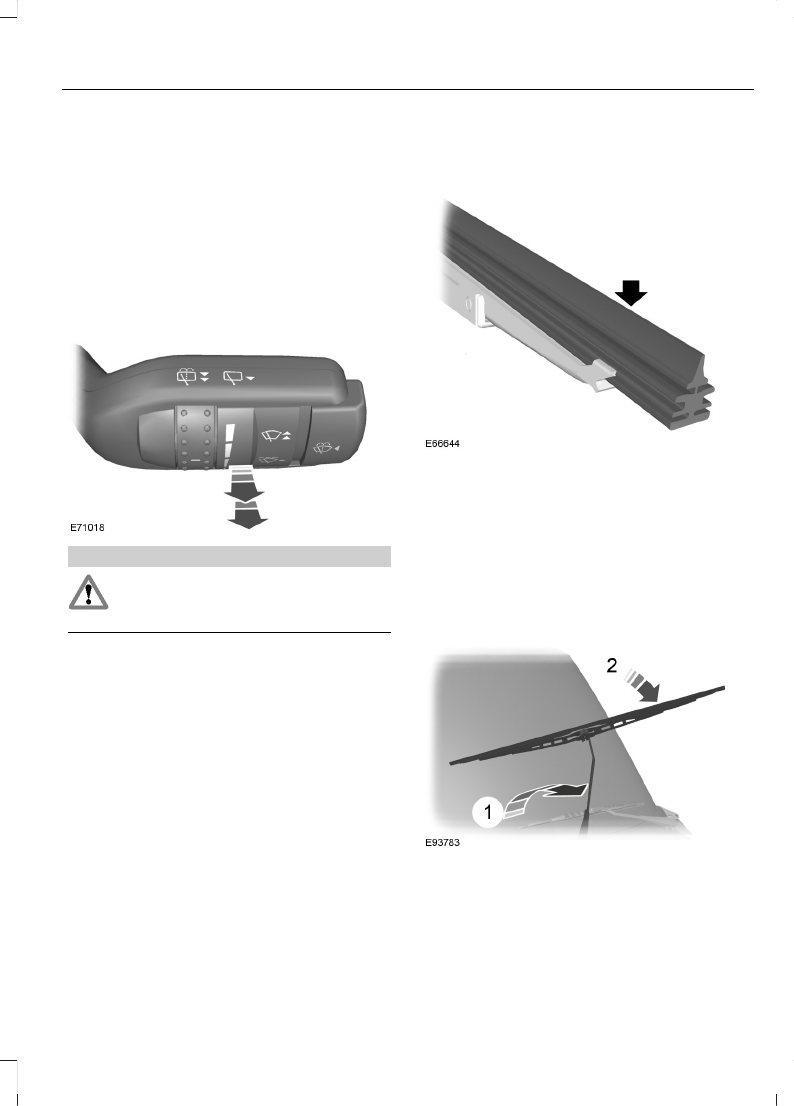 E71018

E66644

2

1

E93783