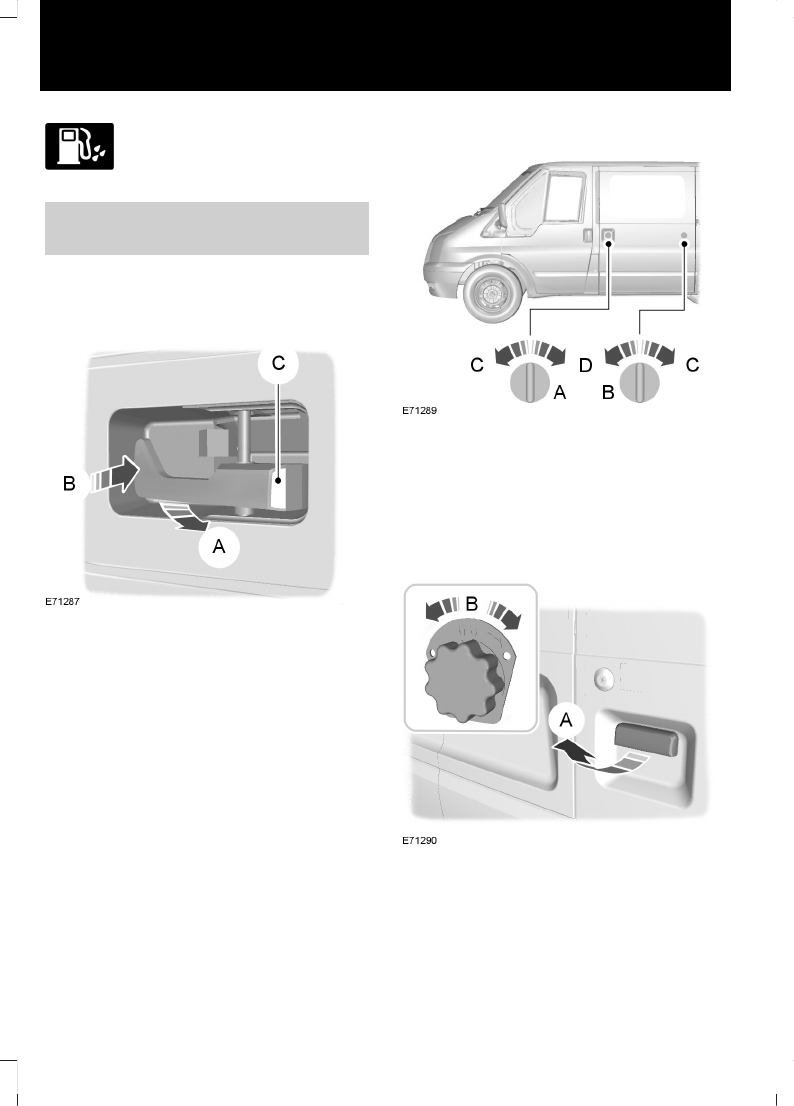 C

B

A

E71287

C

D

C

A

B

E71289

B

A

E71290