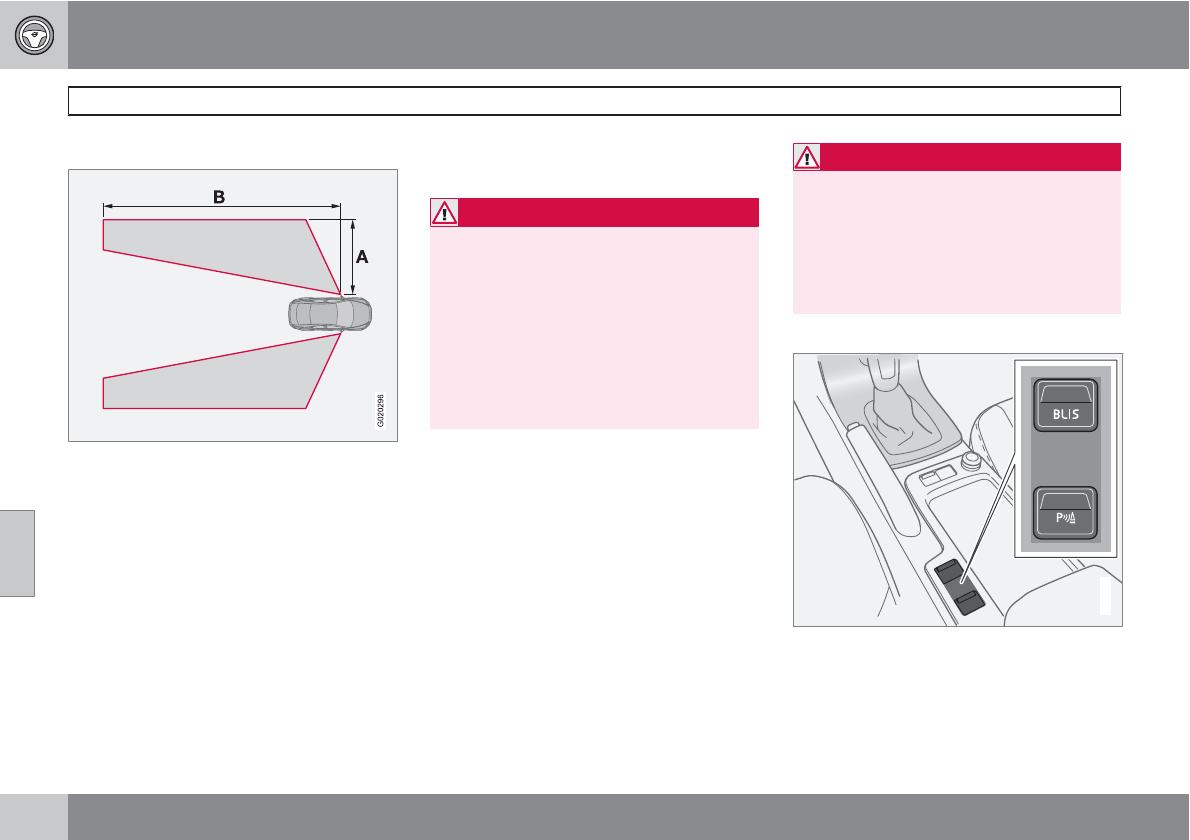 B

A

G020296

BLIS

P