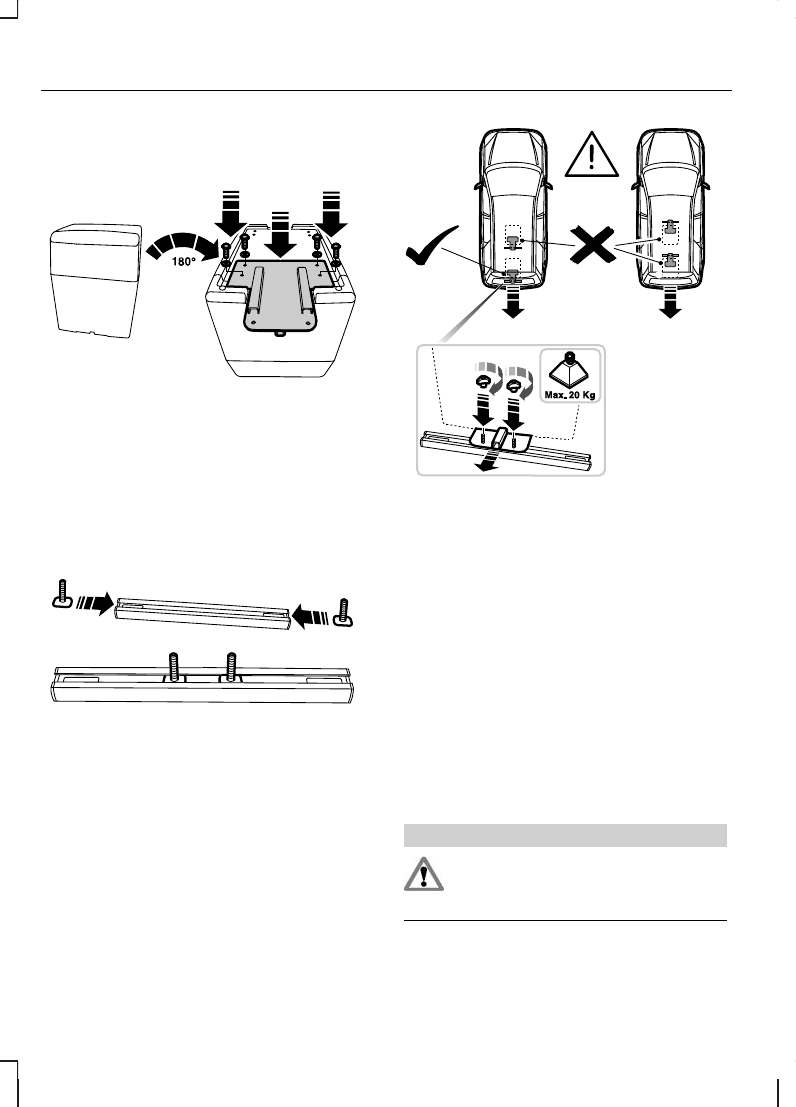 180°

Max. 20 Kg