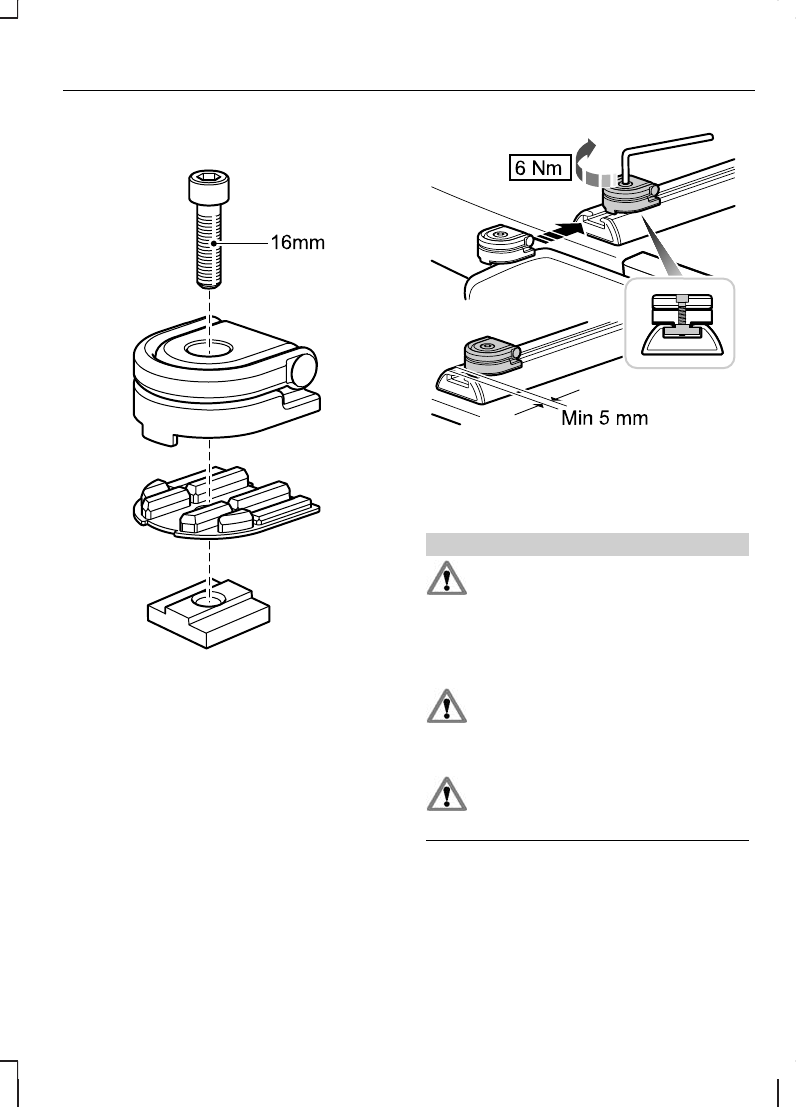 16mm

6 Nm

Min 5 mm