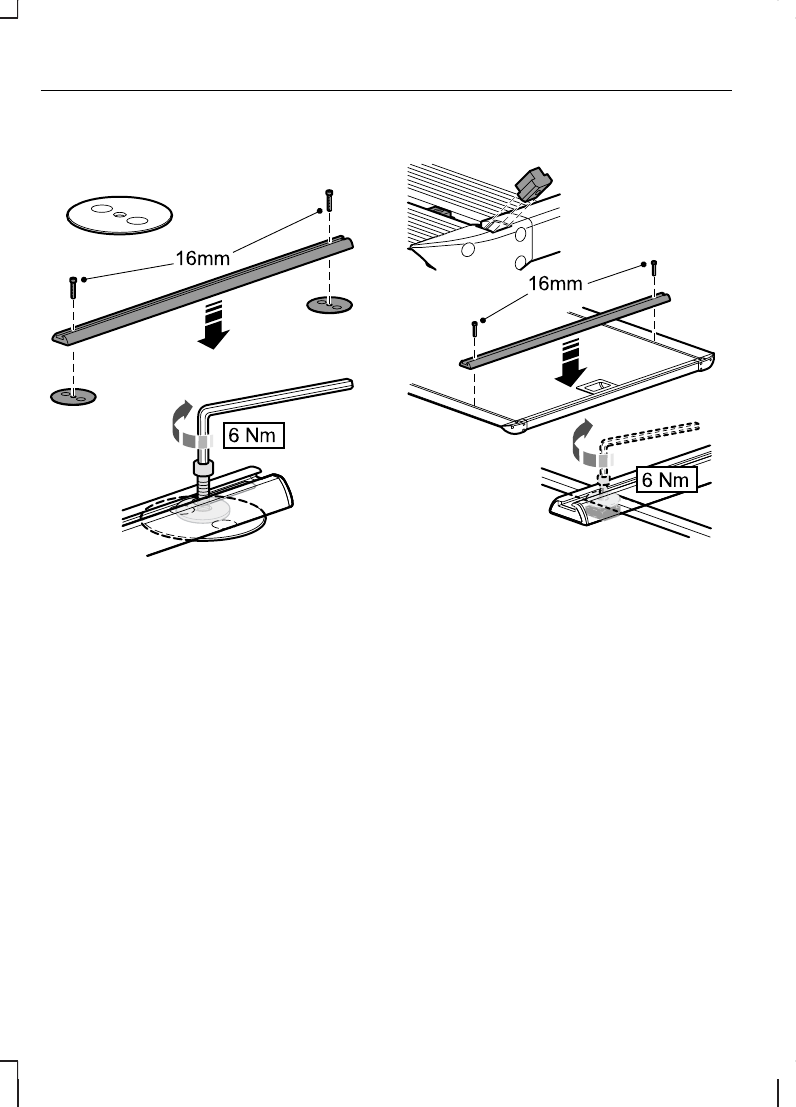 16mm

6 Nm

16mm

6 Nm