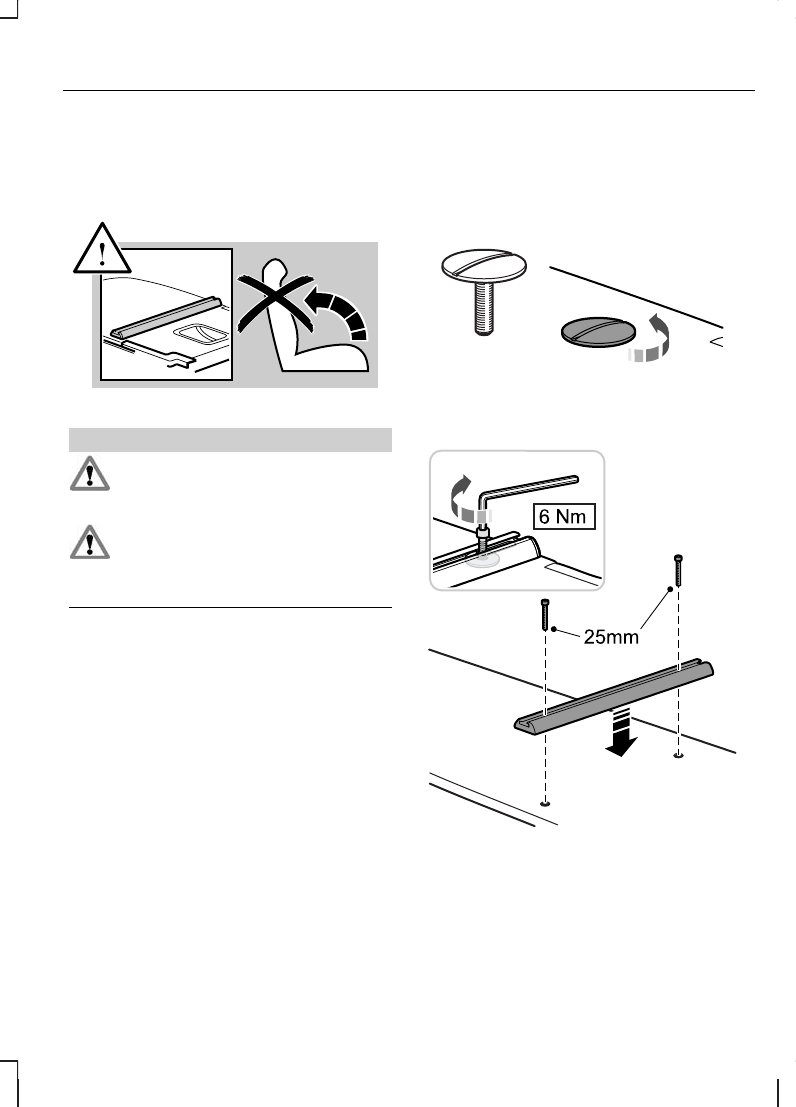 6 Nm

25mm