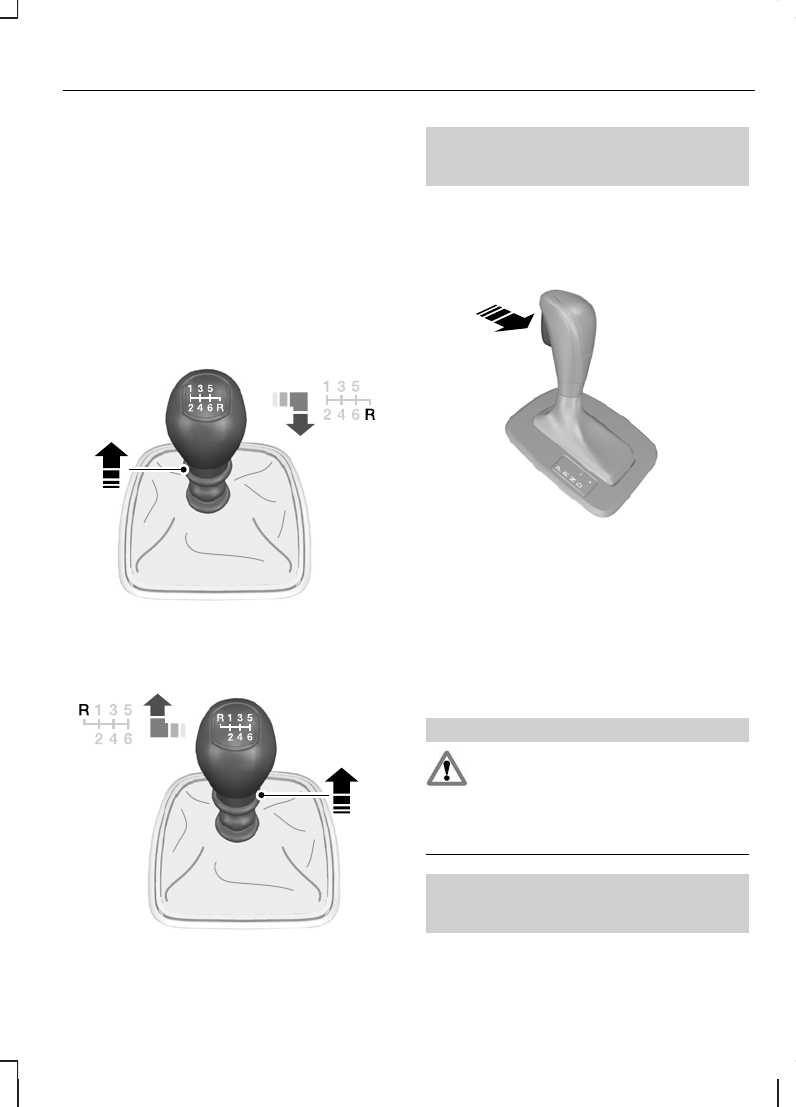 1 3 5
2 4 6 R

1 3 5
2 4 6 R

R 1 3 5
2 4 6

R 1 3 5
2 4 6